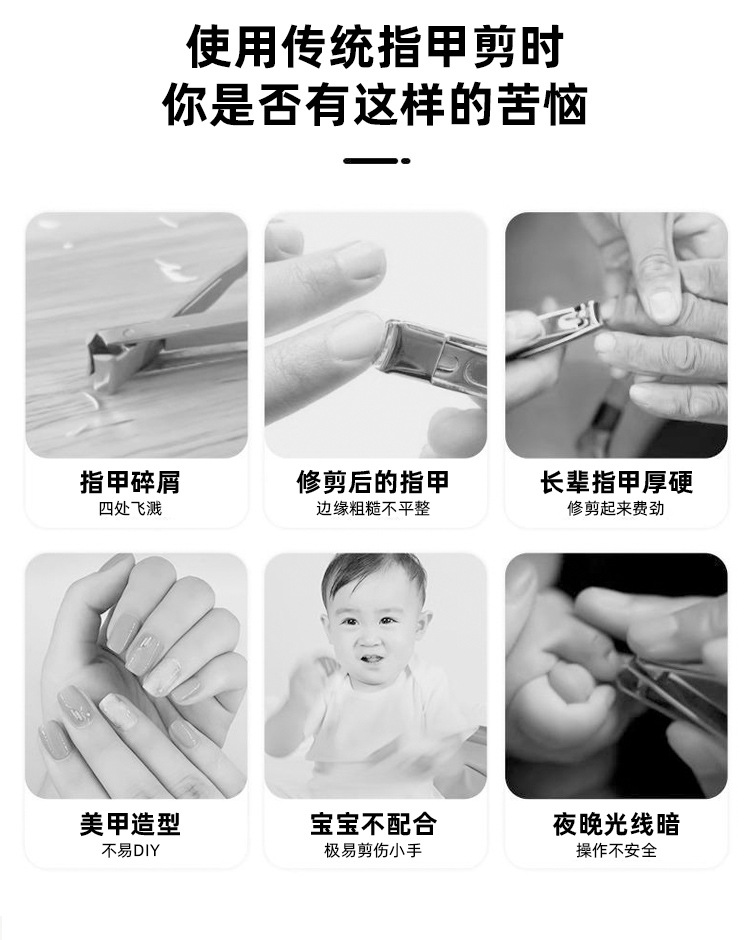 使用传统指甲剪时
你是否有这样的苦恼

指甲碎屑
四处飞溅

修剪后的指甲
边缘粗糙不平整

长辈指甲厚硬
修剪起来费劲

美甲造型
不易DIY

宝宝不配合
极易剪伤小手

夜晚光线暗
操作不安全