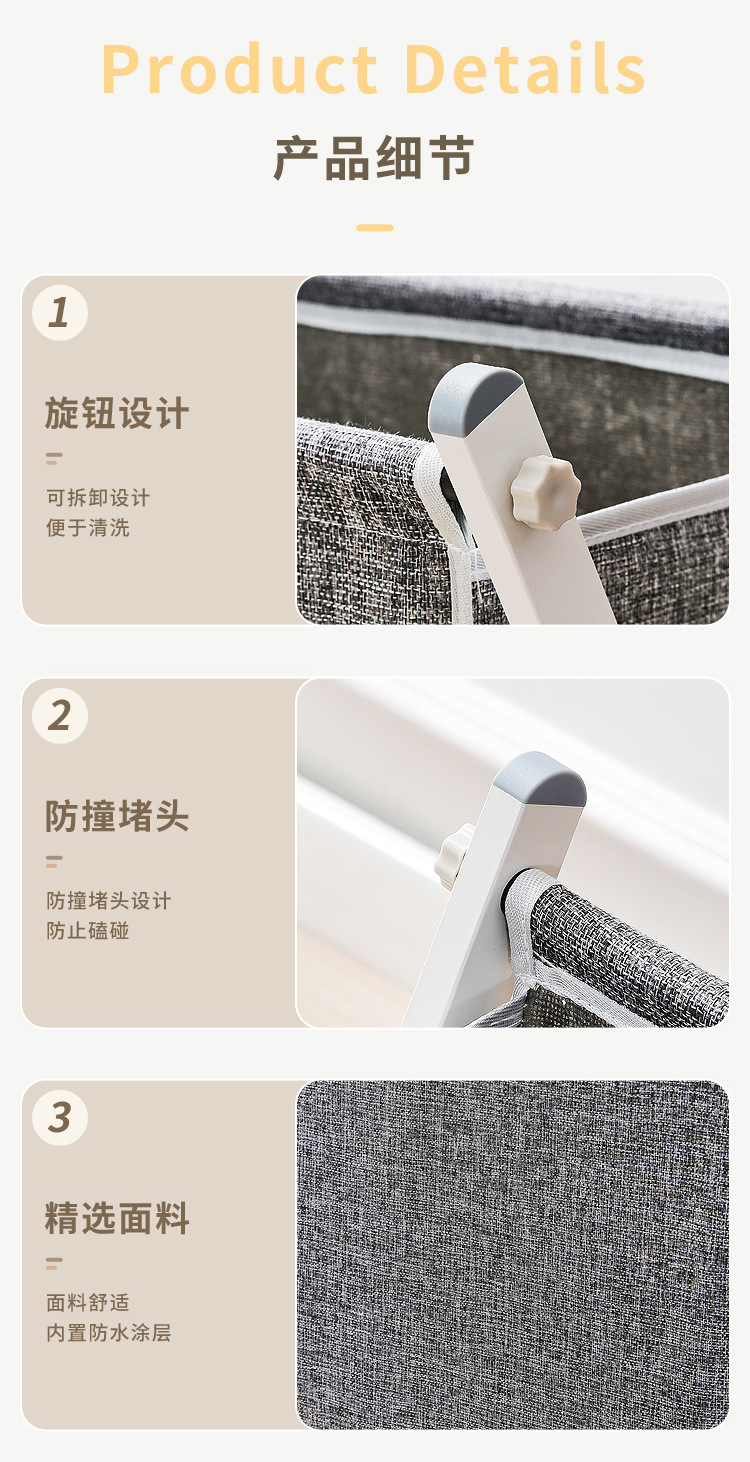 Product Details

产品细节

1

旋钮设计

可拆卸设计
便于清洗

2

防撞堵头

防撞堵头设计
防止磕碰

3

精选面料

面料舒适
内置防水涂层