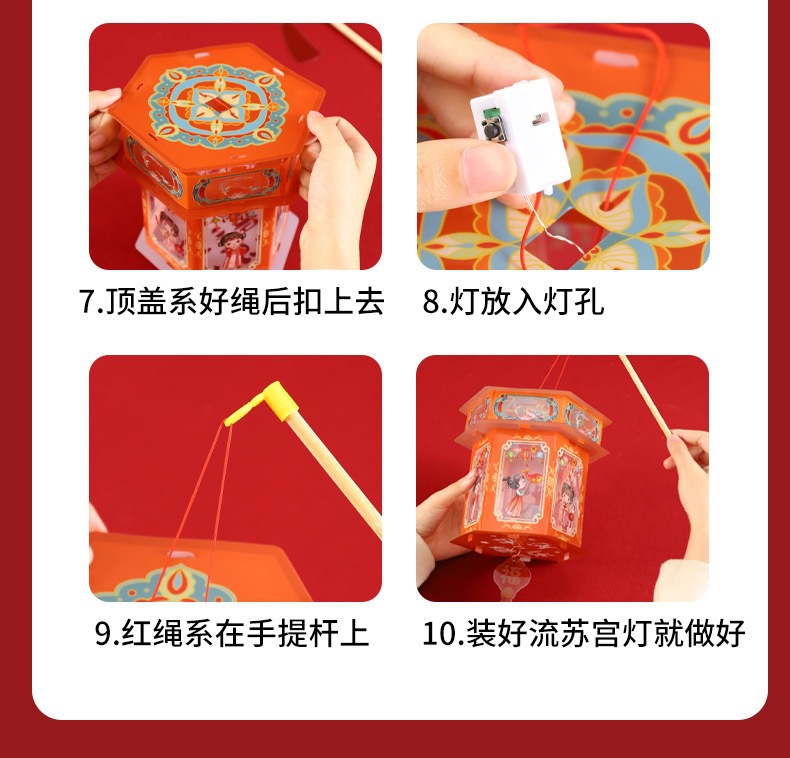 7.顶盖系好绳后扣上去

8.灯放入灯孔

9.红绳系在手提杆上

10.装好流苏宫灯就做好