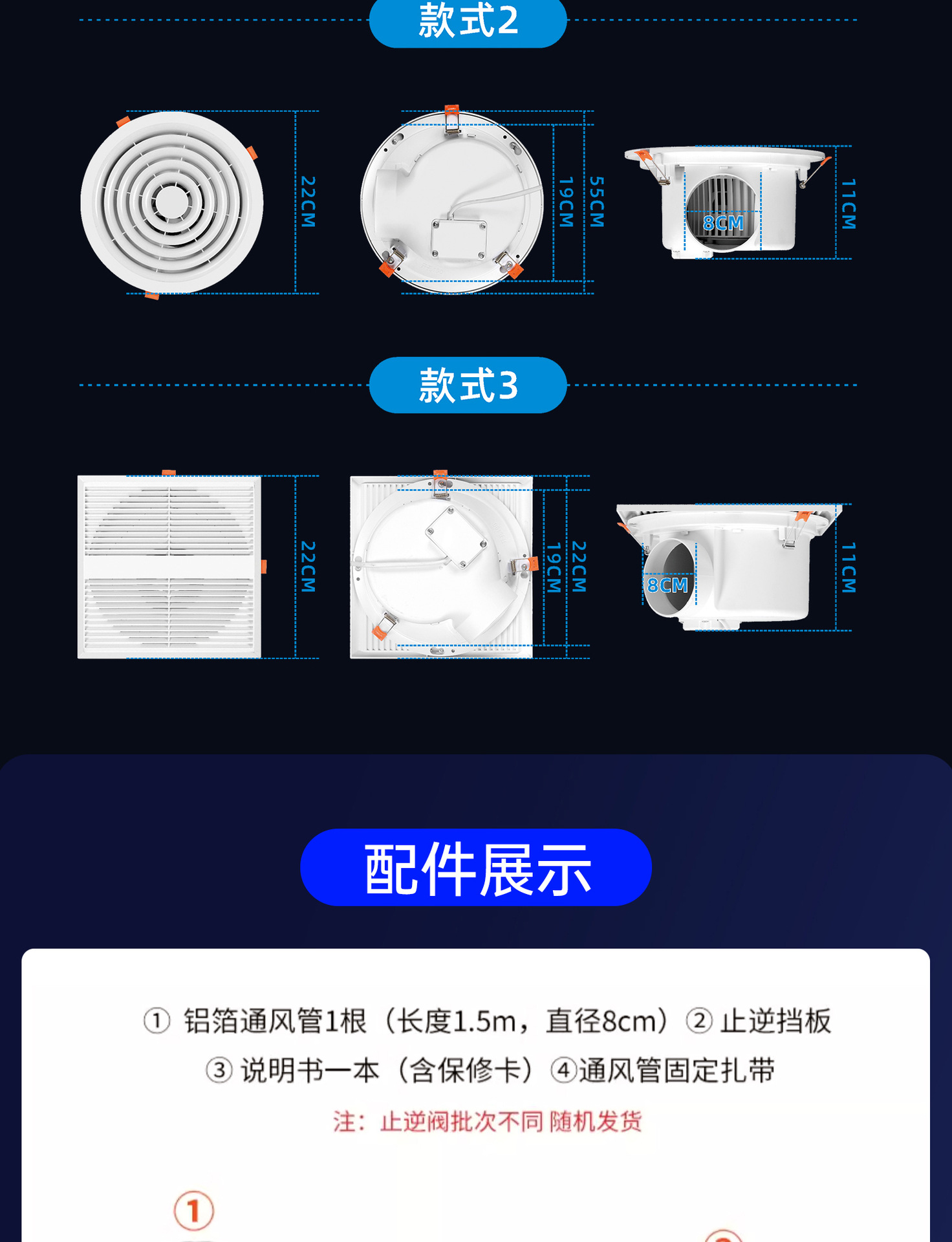 款式2

22CM

19CM 55CM

8CM

11CM

款式3

22CM

19CM 22CM

8CM

11CM

配件展示

① 铝箔通风管1根（长度1.5m，直径8cm）② 止逆挡板
③ 说明书一本（含保修卡）④通风管固定扎带

注：止逆阀批次不同 随机发货

①