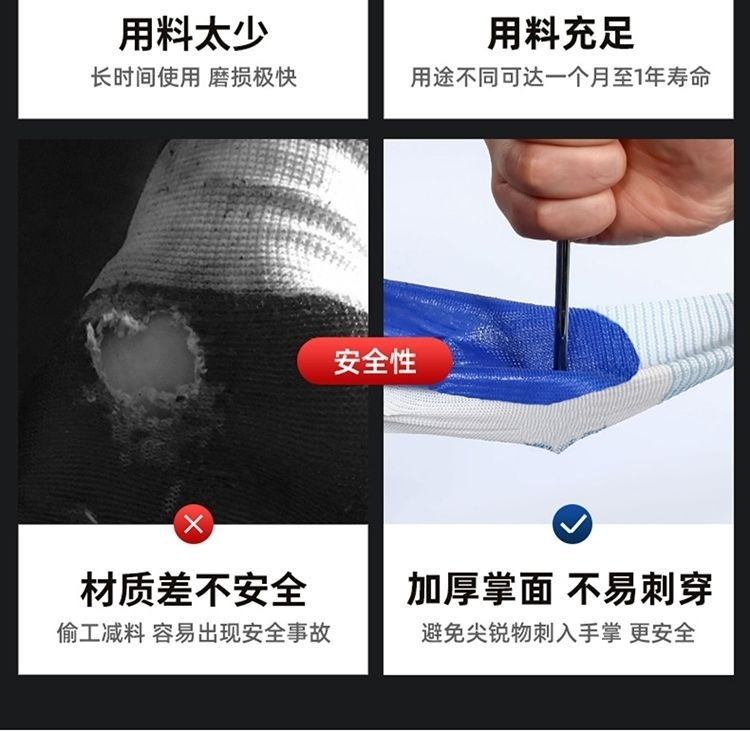 用料太少
长时间使用 磨损极快

用料充足
用途不同可达一个月至1年寿命

安全性

材质差不安全
偷工减料 容易出现安全事故

加厚掌面 不易刺穿
避免尖锐物刺入手掌 更安全