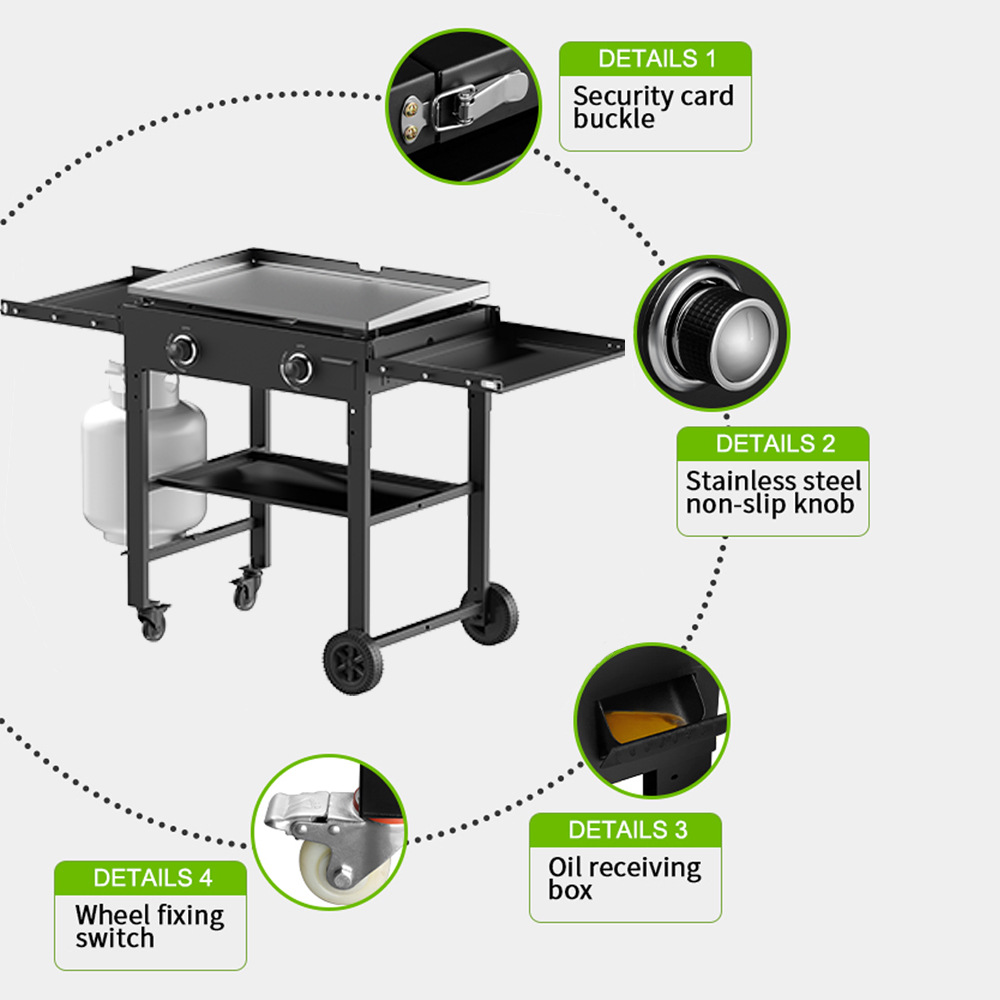 DETAILS 1

Security card buckle

DETAILS 2

Stainless steel non-slip knob

DETAILS 3

Oil receiving box

DETAILS 4

Wheel fixing switch