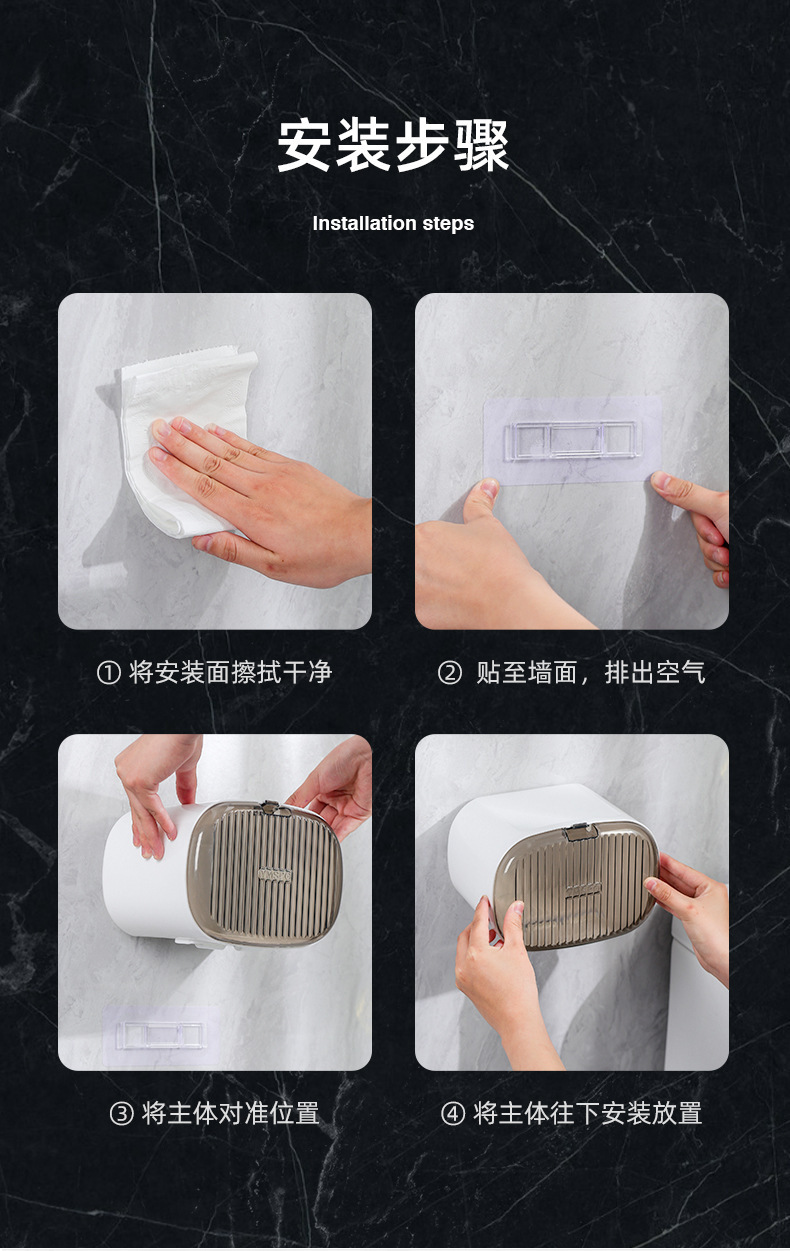 安装步骤

Installation steps

① 将安装面擦拭干净

② 贴至墙面，排出空气

③ 将主体对准位置

④ 将主体往下安装放置