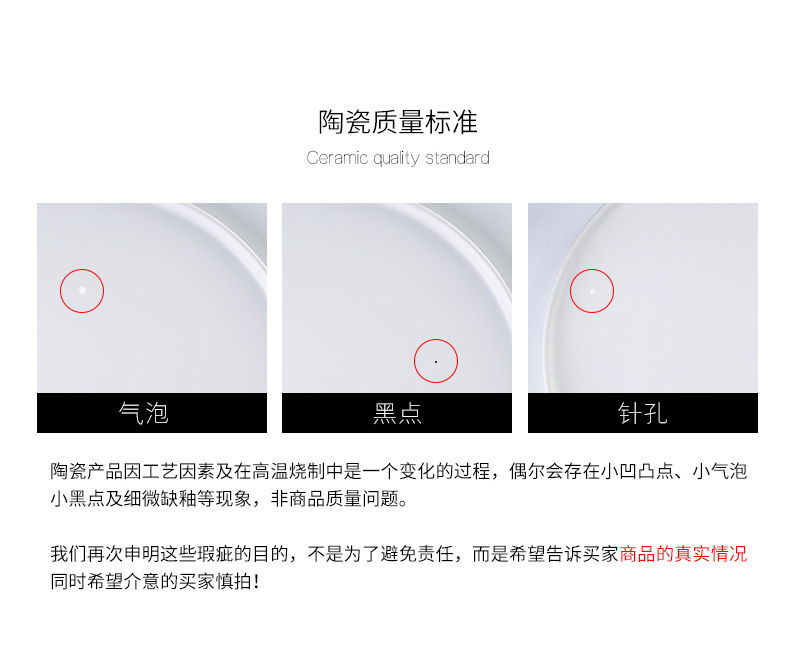 陶瓷质量标准

Ceramic quality standard

气泡

黑点

针孔

陶瓷产品因工艺因素及在高温烧制中是一个变化的过程，偶尔会存在小凹凸点、小气泡小黑点及细微缺釉等现象，非商品质量问题。

我们再次申明这些瑕疵的目的，不是为了避免责任，而是希望告诉买家商品的真实情况同时希望介意的买家慎拍！