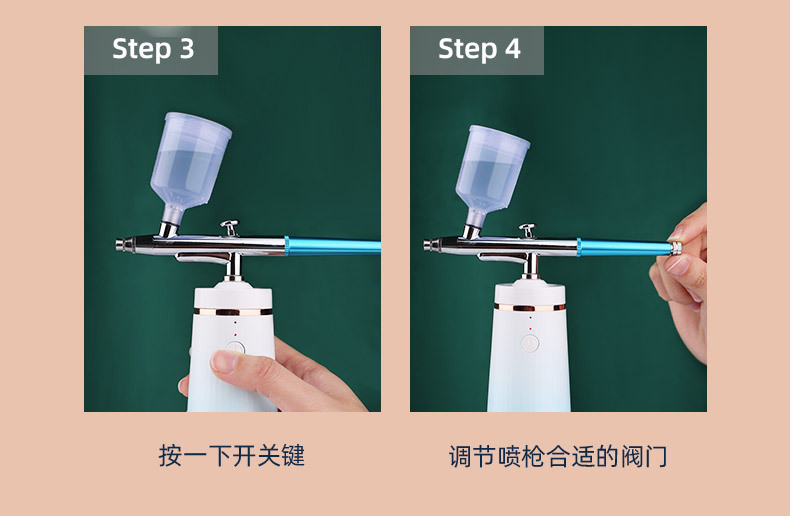 Step 3

按一下开关键

Step 4

调节喷枪合适的阀门