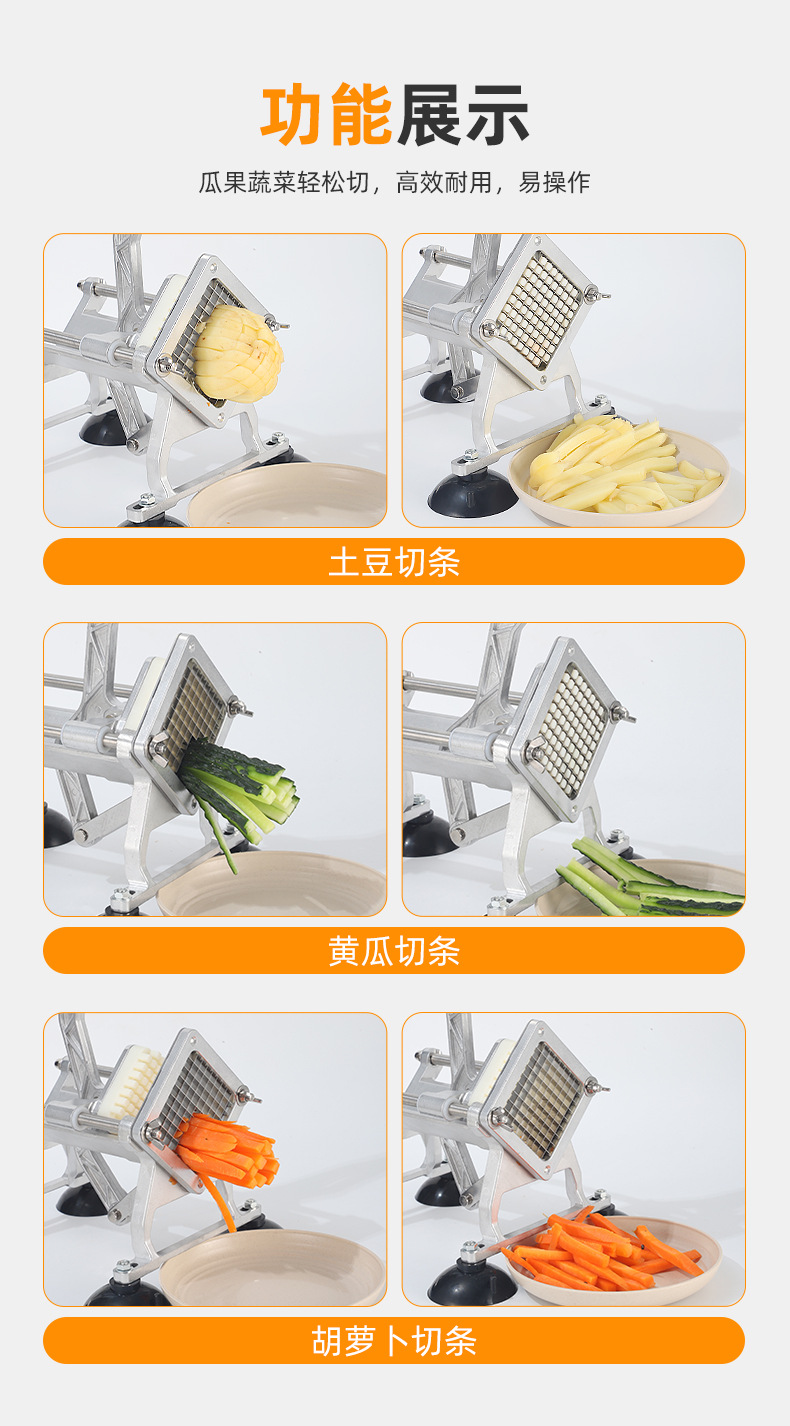 功能展示

瓜果蔬菜轻松切，高效耐用，易操作

土豆切条

黄瓜切条

胡萝卜切条