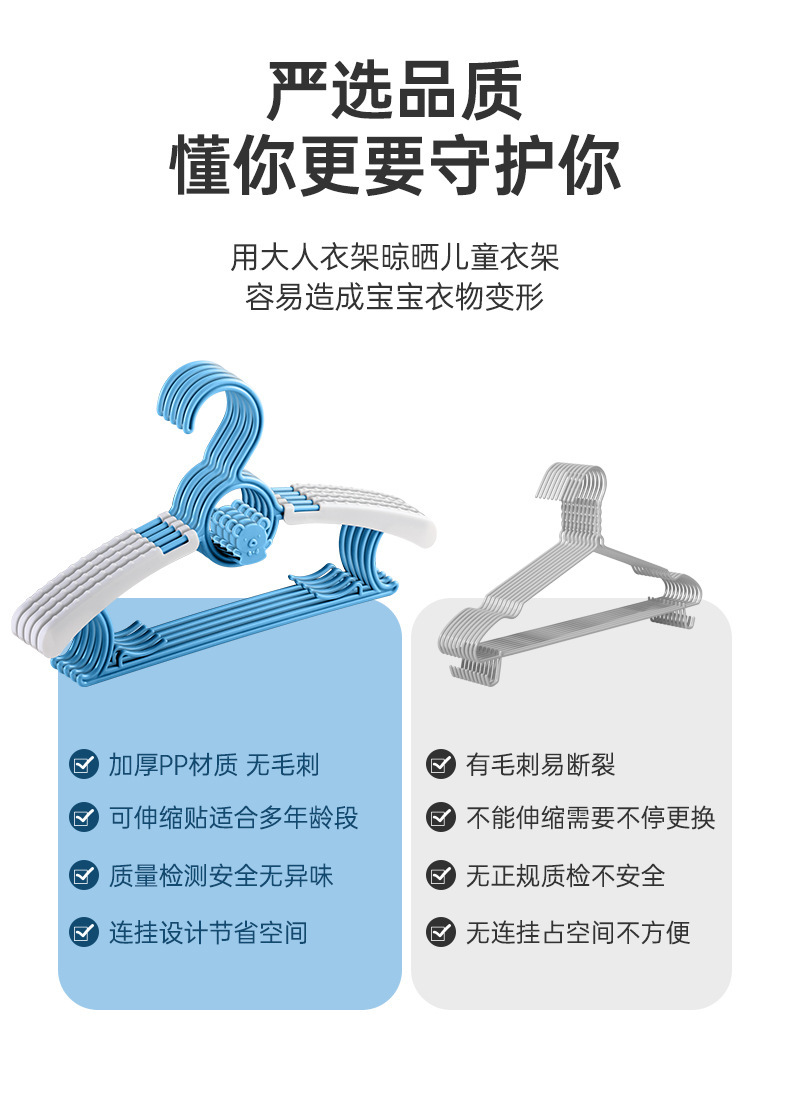 严选品质
懂你更要守护你

用大人衣架晾晒儿童衣架
容易造成宝宝衣物变形

加厚PP材质 无毛刺
可伸缩贴适合多年龄段
质量检测安全无异味
连挂设计节省空间

有毛刺易断裂
不能伸缩需要不停更换
无正规质检不安全
无连挂占空间不方便