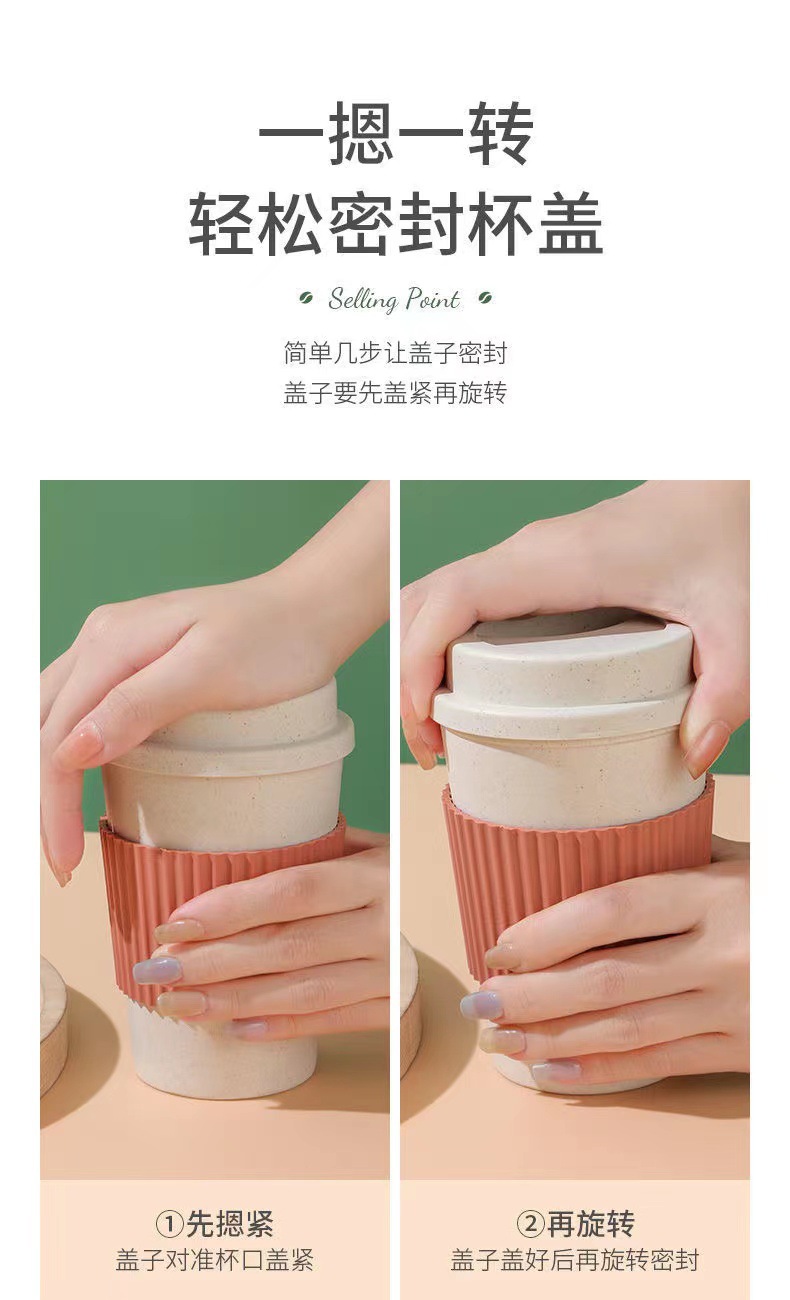 一摁一转
轻松密封杯盖

Selling Point

简单几步让盖子密封
盖子要先盖紧再旋转

①先摁紧
盖子对准杯口盖紧

②再旋转
盖子盖好后再旋转密封