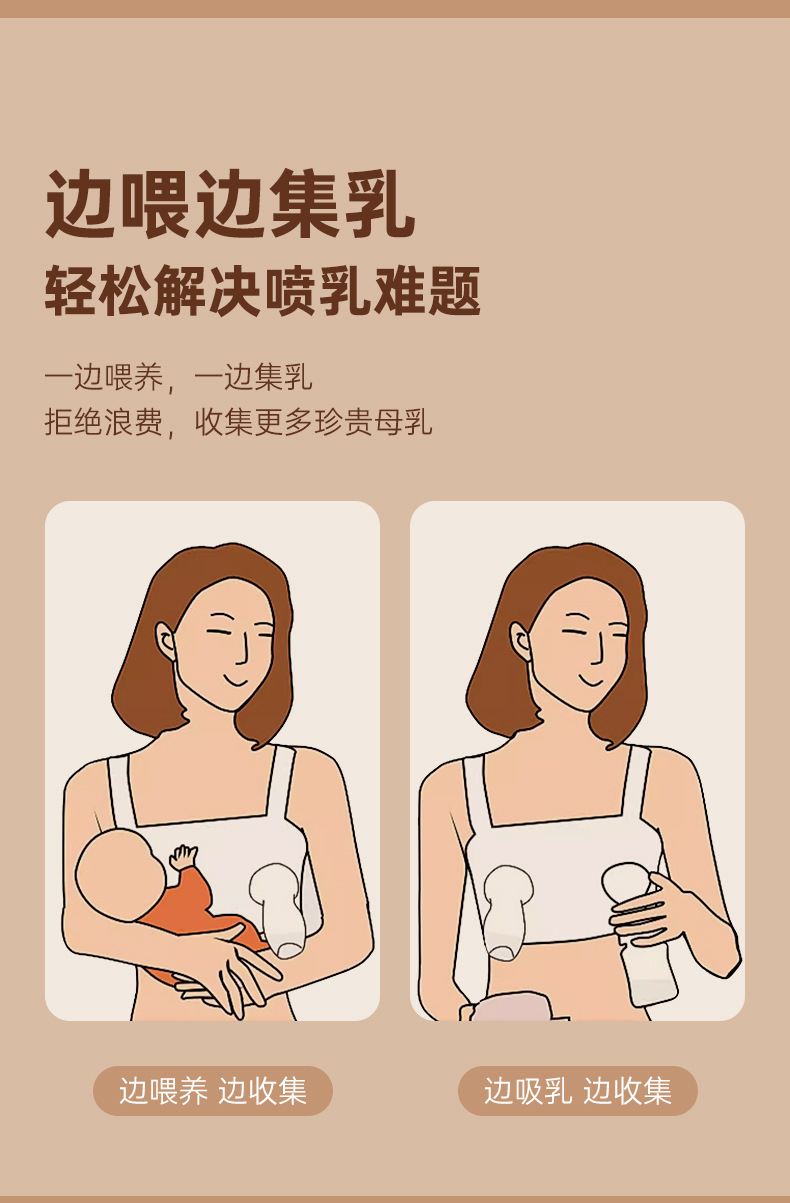 边喂边集乳
轻松解决喷乳难题

一边喂养，一边集乳
拒绝浪费，收集更多珍贵母乳

边喂养 边收集

边吸乳 边收集