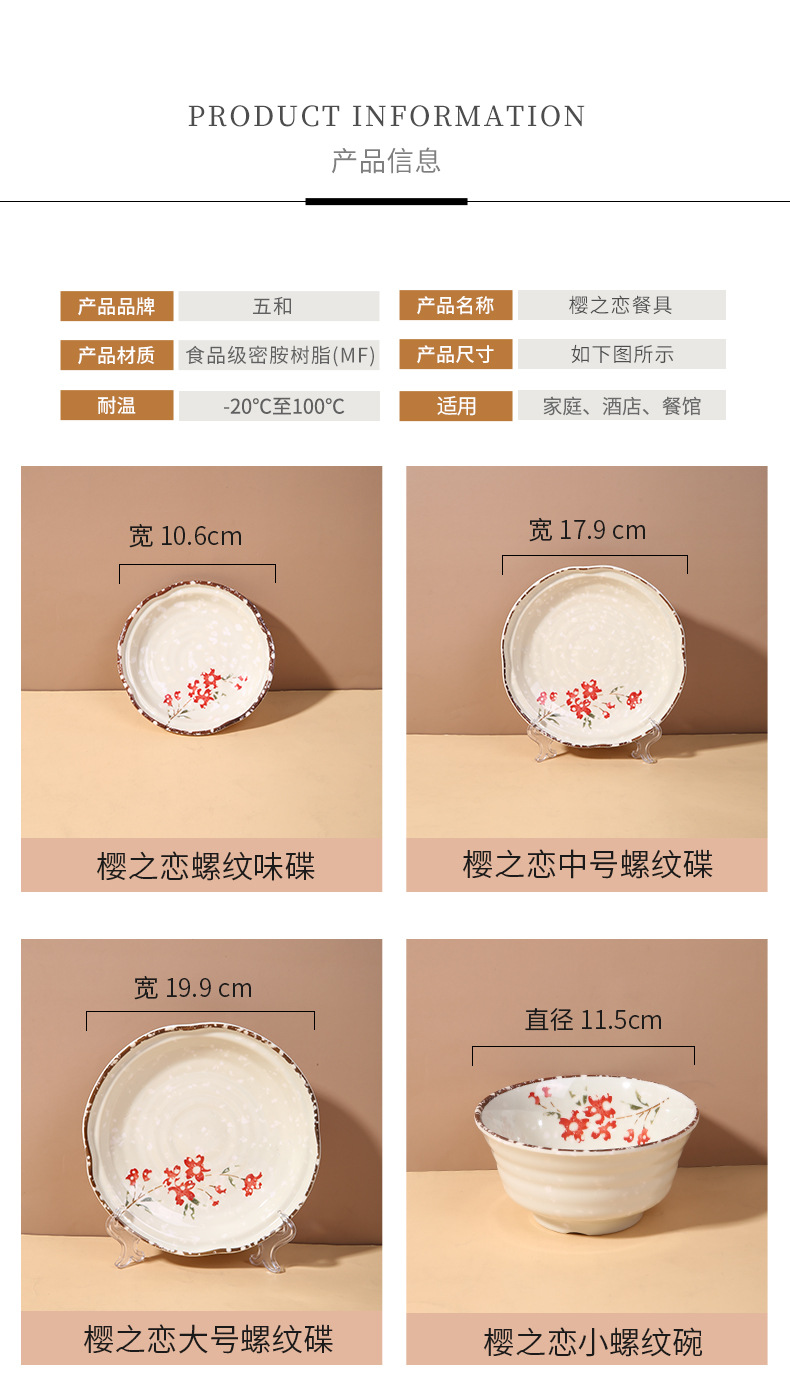 PRODUCT INFORMATION
产品信息

| 产品品牌 | 五和 | 产品名称 | 樱之恋餐具 |
|---|---|---|---|
| 产品材质 | 食品级密胺树脂(MF) | 产品尺寸 | 如下图所示 |
| 耐温 | -20°C至100°C | 适用 | 家庭、酒店、餐馆 |

宽 10.6cm
樱之恋螺纹味碟

宽 17.9 cm
樱之恋中号螺纹碟

宽 19.9 cm
樱之恋大号螺纹碟

直径 11.5cm
樱之恋小螺纹碗