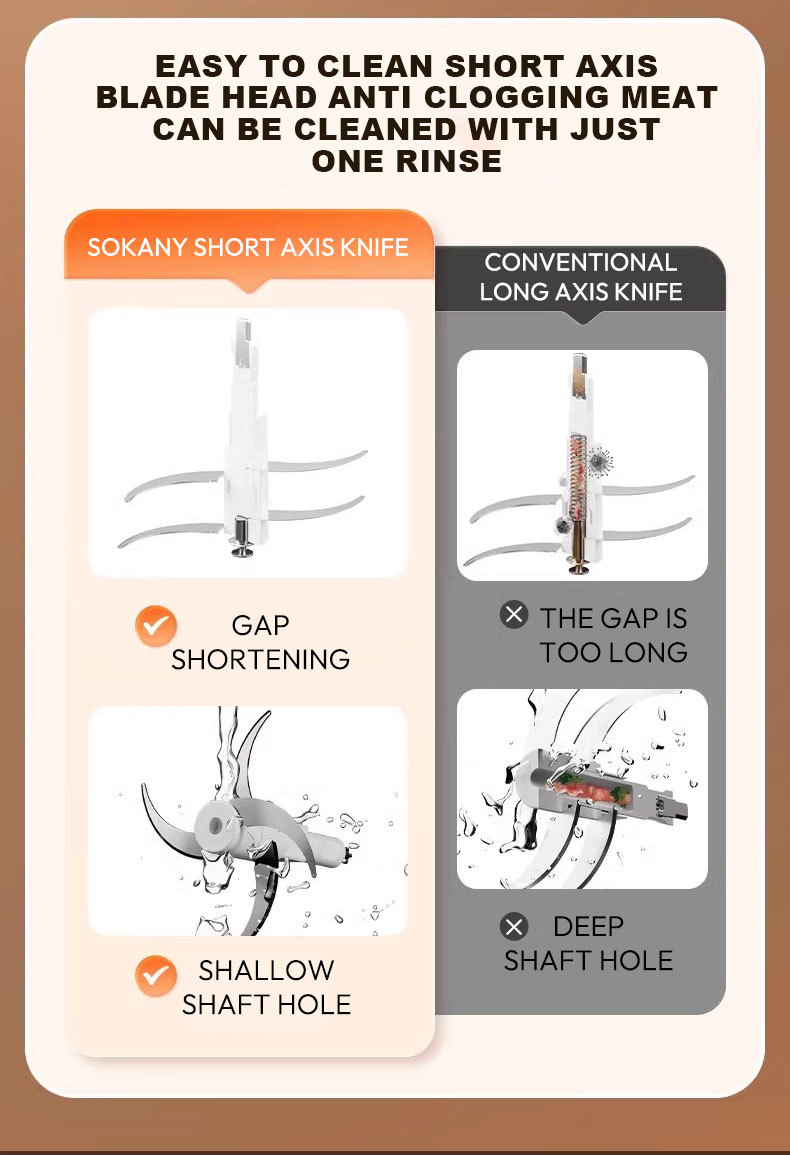 EASY TO CLEAN SHORT AXIS BLADE HEAD ANTI CLOGGING MEAT CAN BE CLEANED WITH JUST ONE RINSE

SOKANY SHORT AXIS KNIFE

GAP SHORTENING

SHALLOW SHAFT HOLE

CONVENTIONAL LONG AXIS KNIFE

THE GAP IS TOO LONG

DEEP SHAFT HOLE