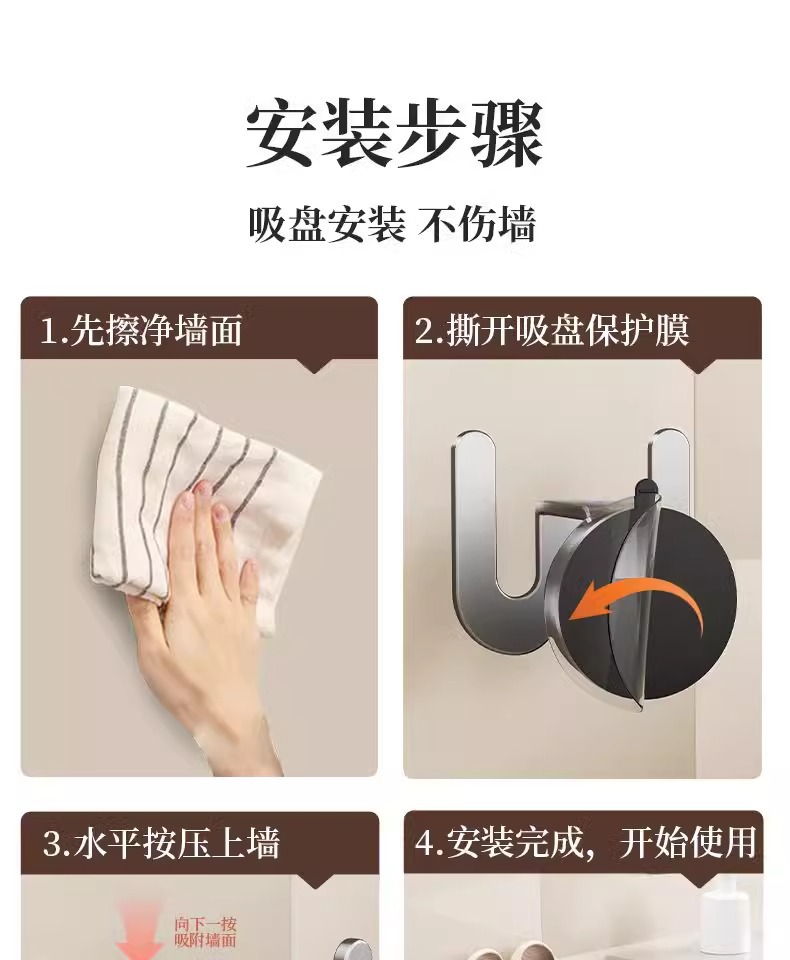 安装步骤

吸盘安装 不伤墙

1.先擦净墙面

2.撕开吸盘保护膜

3.水平按压上墙

向下一按
吸附墙面

4.安装完成，开始使用