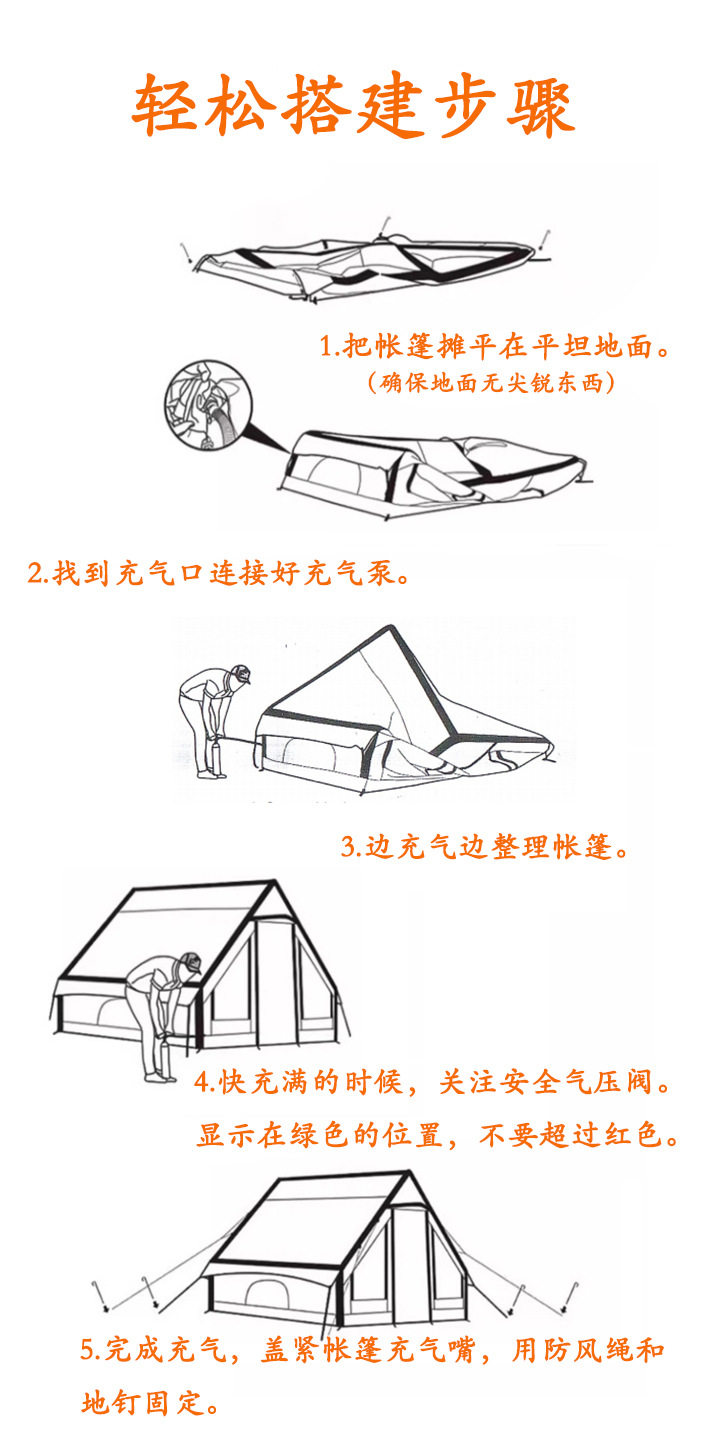 轻松搭建步骤

1.把帐篷摊平在平坦地面。
（确保地面无尖锐东西）

2.找到充气口连接好充气泵。

3.边充气边整理帐篷。

4.快充满的时候，关注安全气压阀。显示在绿色的位置，不要超过红色。

5.完成充气，盖紧帐篷充气嘴，用防风绳和地钉固定。