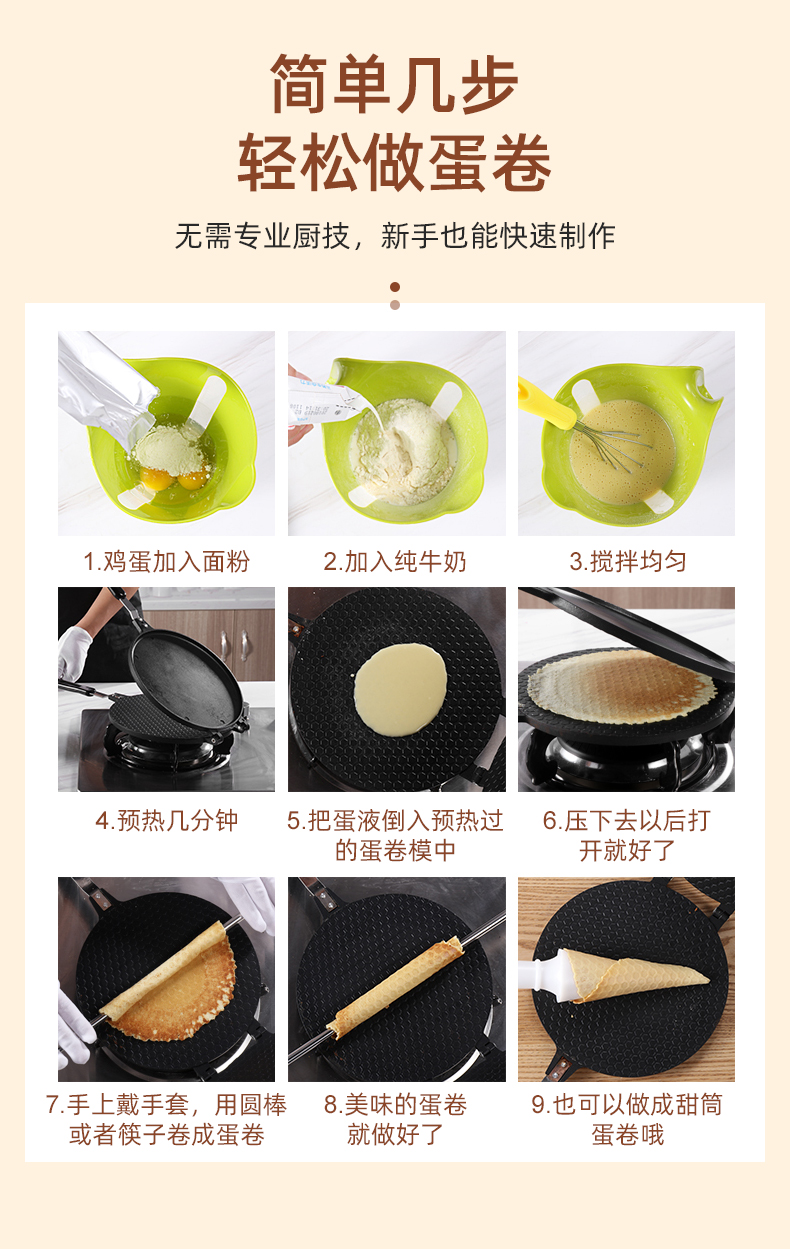 简单几步
轻松做蛋卷

无需专业厨技，新手也能快速制作

1.鸡蛋加入面粉

2.加入纯牛奶

3.搅拌均匀

4.预热几分钟

5.把蛋液倒入预热过的蛋卷模中

6.压下去以后打开就好了

7.手上戴手套，用圆棒或者筷子卷成蛋卷

8.美味的蛋卷就做好了

9.也可以做成甜筒蛋卷哦