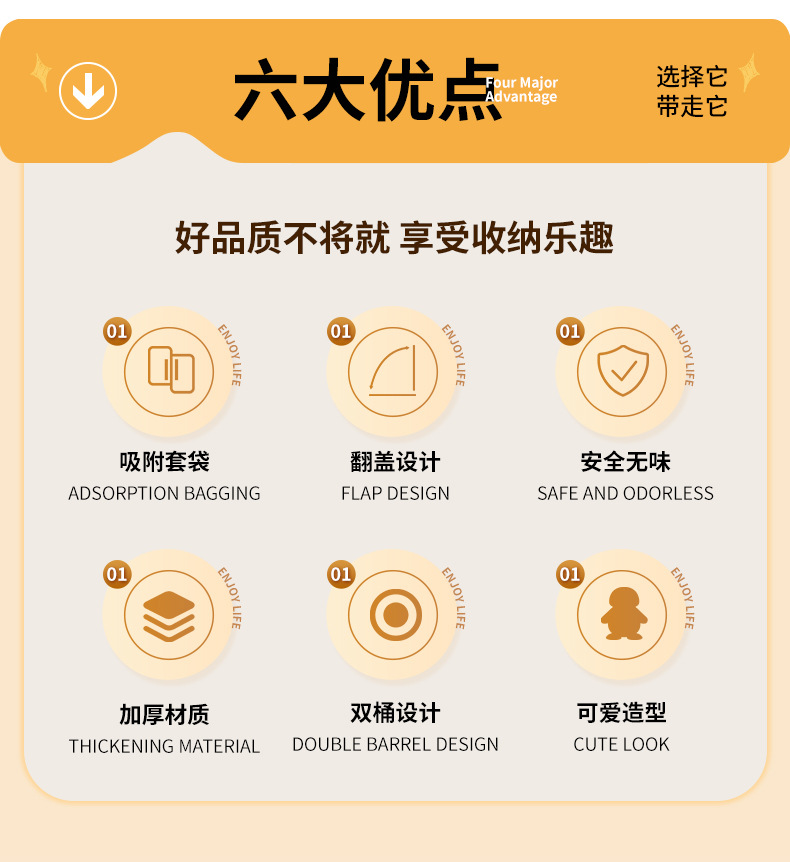 六大优点 Four Major Advantage

选择它
带走它

好品质不将就 享受收纳乐趣

01 ENJOY LIFE
吸附套袋
ADSORPTION BAGGING

01 ENJOY LIFE
翻盖设计
FLAP DESIGN

01 ENJOY LIFE
安全无味
SAFE AND ODORLESS

01 ENJOY LIFE
加厚材质
THICKENING MATERIAL

01 ENJOY LIFE
双桶设计
DOUBLE BARREL DESIGN

01 ENJOY LIFE
可爱造型
CUTE LOOK