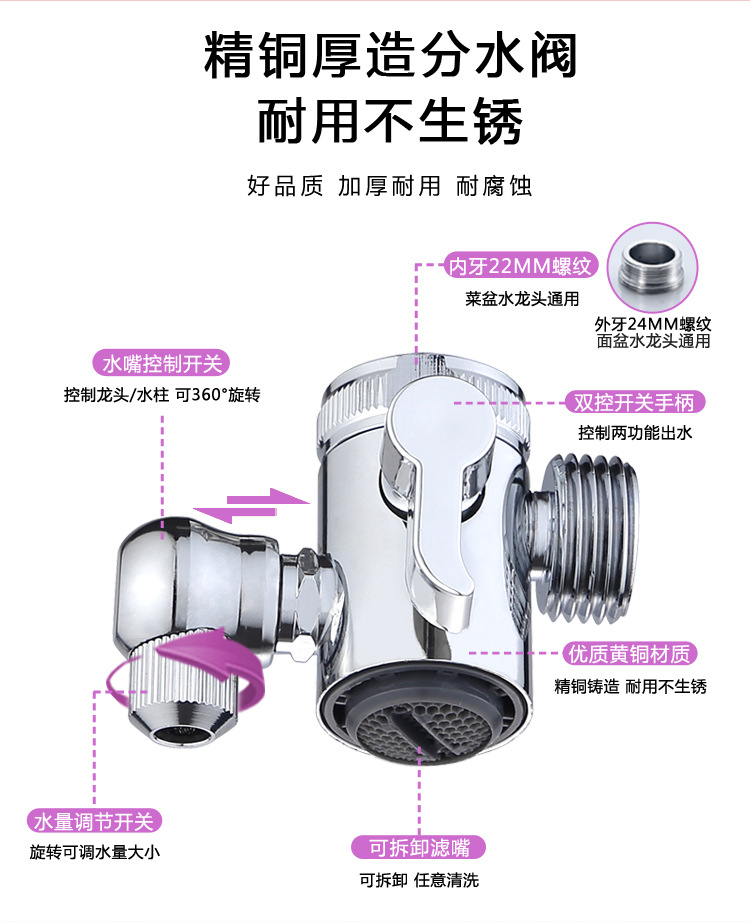 精铜厚造分水阀
耐用不生锈

好品质 加厚耐用 耐腐蚀

内牙22MM螺纹
菜盆水龙头通用

外牙24MM螺纹
面盆水龙头通用

水嘴控制开关
控制龙头/水柱 可360°旋转

双控开关手柄
控制两功能出水

优质黄铜材质
精铜铸造 耐用不生锈

水量调节开关
旋转可调水量大小

可拆卸滤嘴
可拆卸 任意清洗