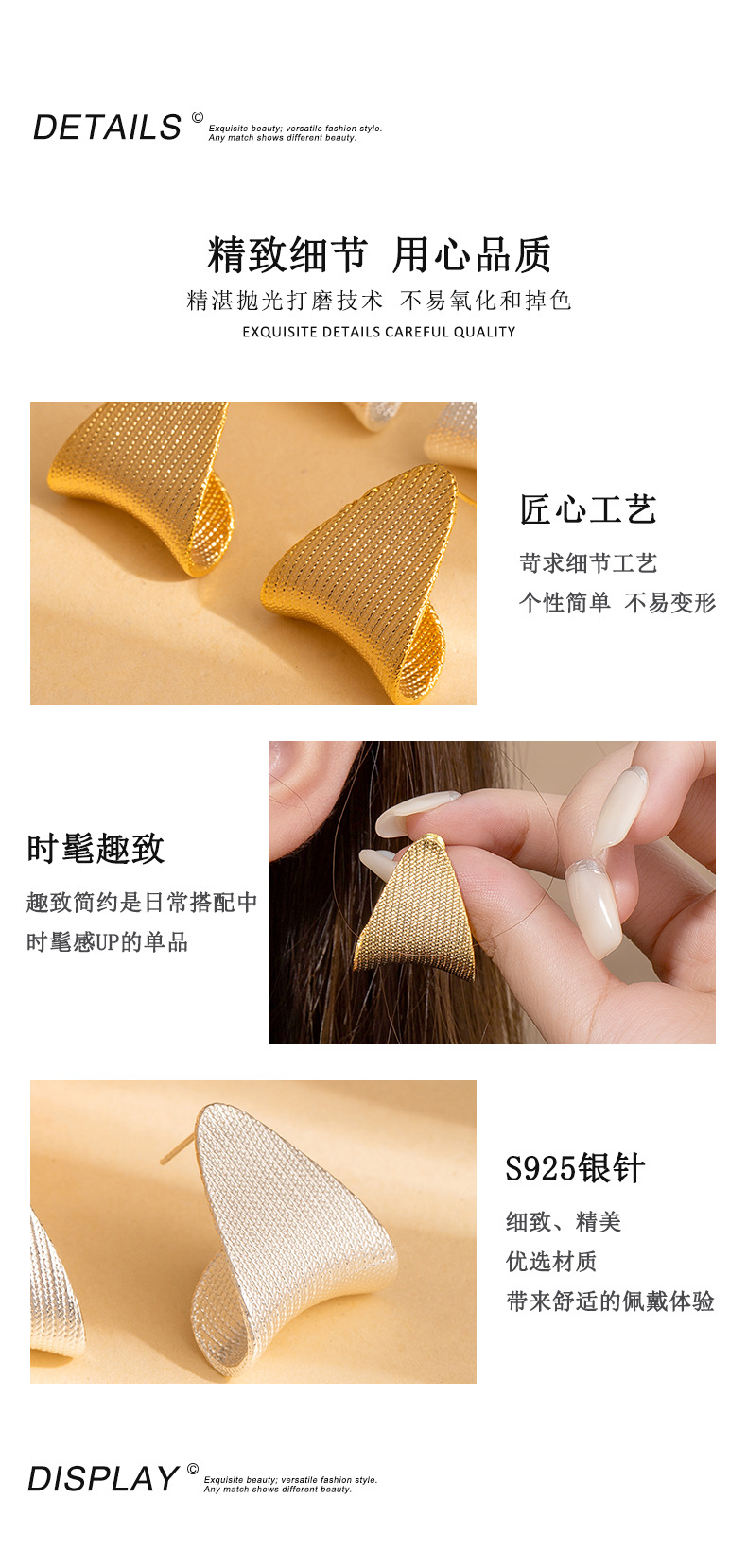 DETAILS © Exquisite beauty; versatile fashion style. Any match shows different beauty.

精致细节 用心品质

精湛抛光打磨技术 不易氧化和掉色

EXQUISITE DETAILS CAREFUL QUALITY

匠心工艺

苛求细节工艺

个性简单 不易变形

时髦趣致

趣致简约是日常搭配中

时髦感UP的单品

S925银针

细致、精美

优选材质

带来舒适的佩戴体验

DISPLAY © Exquisite beauty; versatile fashion style. Any match shows different beauty.