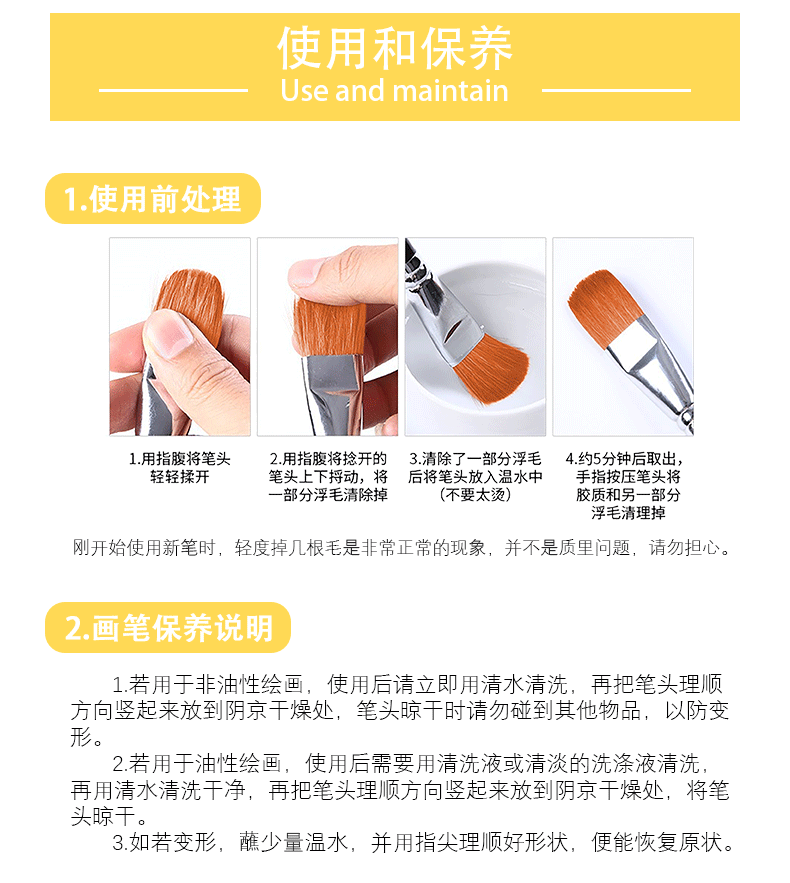 使用和保养
Use and maintain

1.使用前处理

1.用指腹将笔头轻轻揉开

2.用指腹将捻开的笔头上下捋动，将一部分浮毛清除掉

3.清除了一部分浮毛后将笔头放入温水中（不要太烫）

4.约5分钟后取出，手指按压笔头将胶质和另一部分浮毛清理掉

刚开始使用新笔时，轻度掉几根毛是非常正常的现象，并不是质里问题，请勿担心。

2.画笔保养说明

1.若用于非油性绘画，使用后请立即用清水清洗，再把笔头理顺方向竖起来放到阴京干燥处，笔头晾干时请勿碰到其他物品，以防变形。

2.若用于油性绘画，使用后需要用清洗液或清淡的洗涤液清洗，再用清水清洗干净，再把笔头理顺方向竖起来放到阴京干燥处，将笔头晾干。

3.如若变形，蘸少量温水，并用指尖理顺好形状，便能恢复原状。