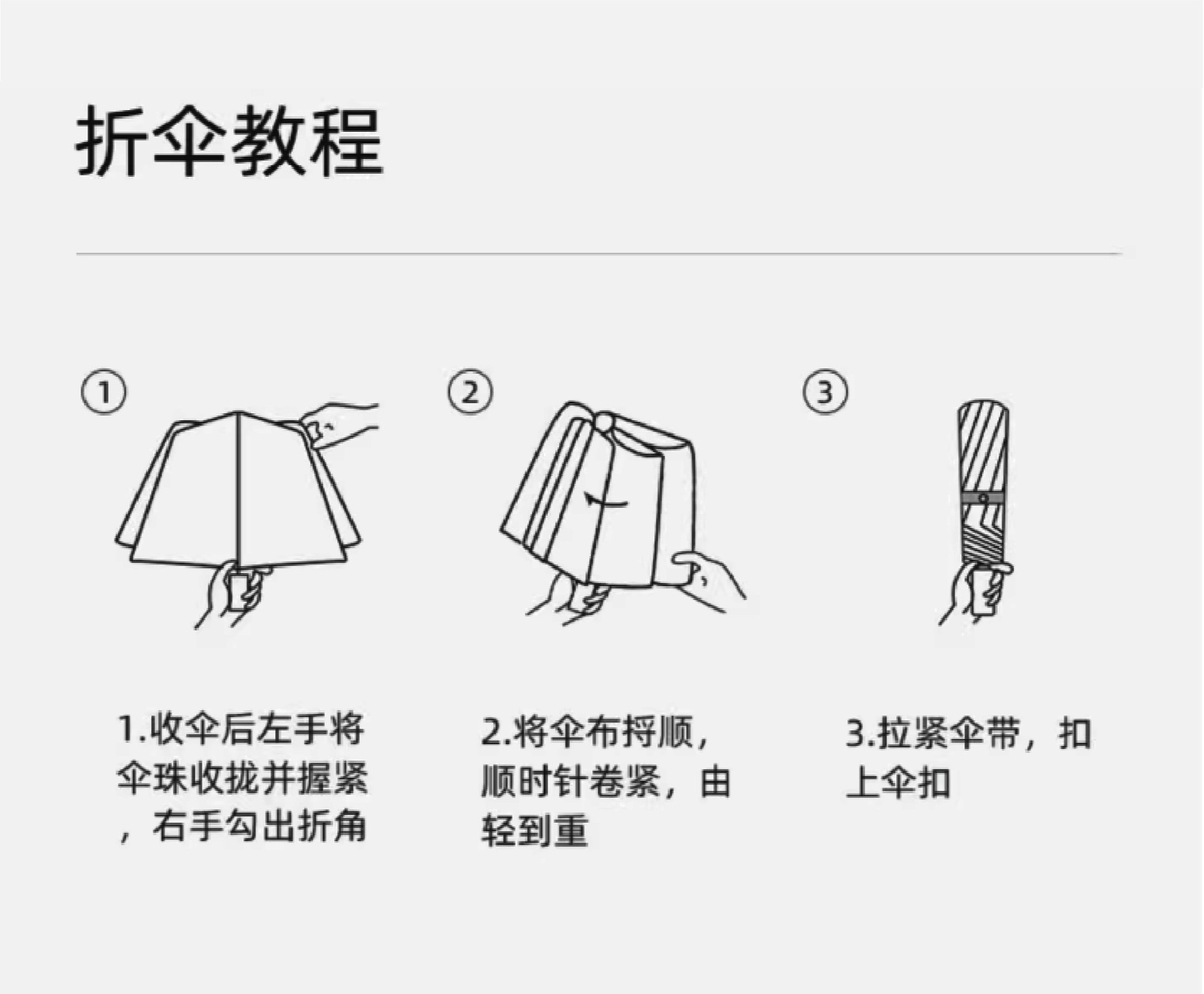 折伞教程

①

②

③

1.收伞后左手将伞珠收拢并握紧，右手勾出折角

2.将伞布捋顺，顺时针卷紧，由轻到重

3.拉紧伞带，扣上伞扣