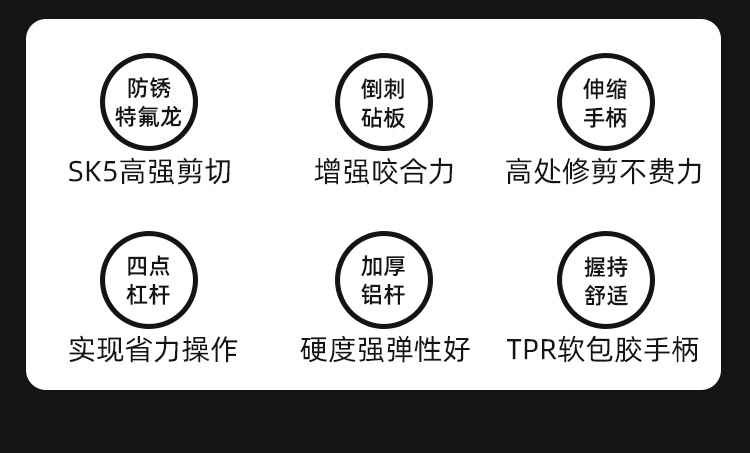 防锈
特氟龙

SK5高强剪切

倒刺
砧板

增强咬合力

伸缩
手柄

高处修剪不费力

四点
杠杆

实现省力操作

加厚
铝杆

硬度强弹性好

握持
舒适

TPR软包胶手柄