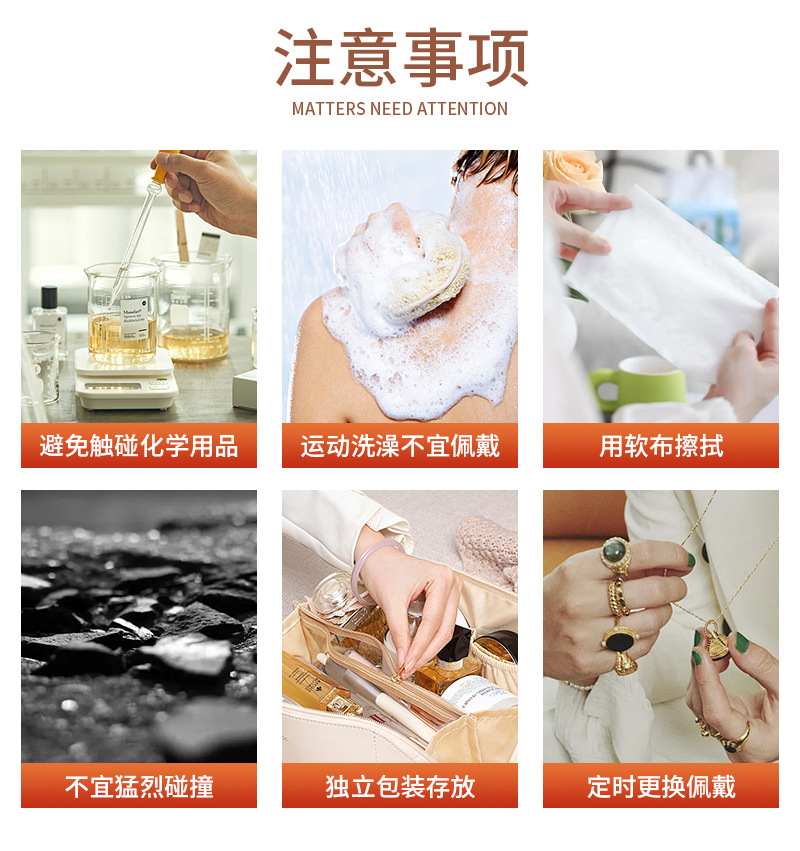 注意事项
MATTERS NEED ATTENTION

避免触碰化学用品

运动洗澡不宜佩戴

用软布擦拭

不宜猛烈碰撞

独立包装存放

定时更换佩戴