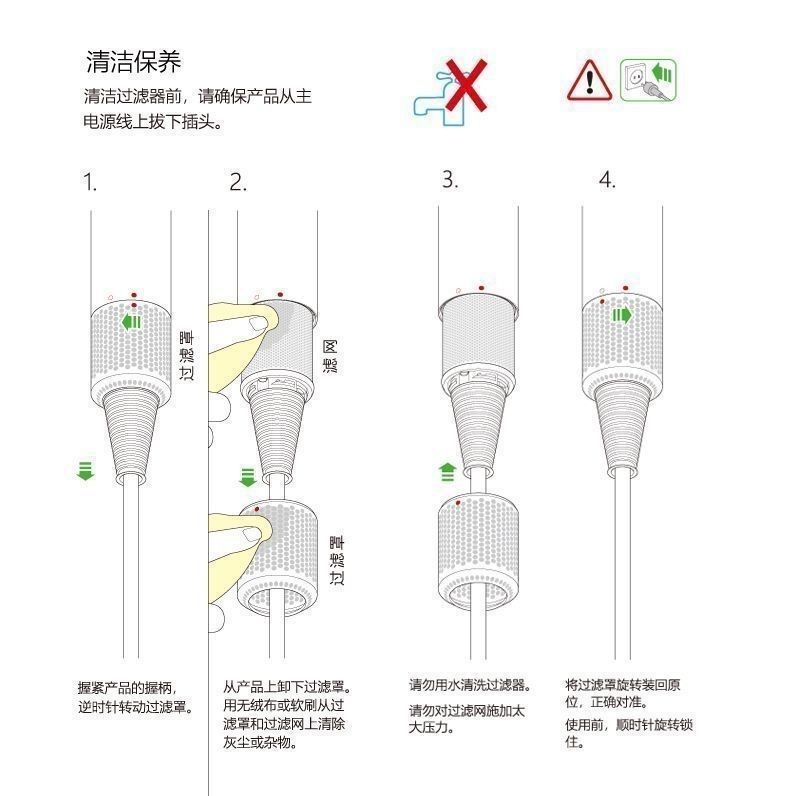 清洁保养

清洁过滤器前，请确保产品从主电源线上拔下插头。

1.

过滤罩

握紧产品的握柄，逆时针转动过滤罩。

2.

滤网

过滤罩

从产品上卸下过滤罩。用无绒布或软刷从过滤罩和过滤网上清除灰尘或杂物。

3.

请勿用水清洗过滤器。

请勿对过滤网施加太大压力。

4.

将过滤罩旋转装回原位，正确对准。

使用前，顺时针旋转锁住。