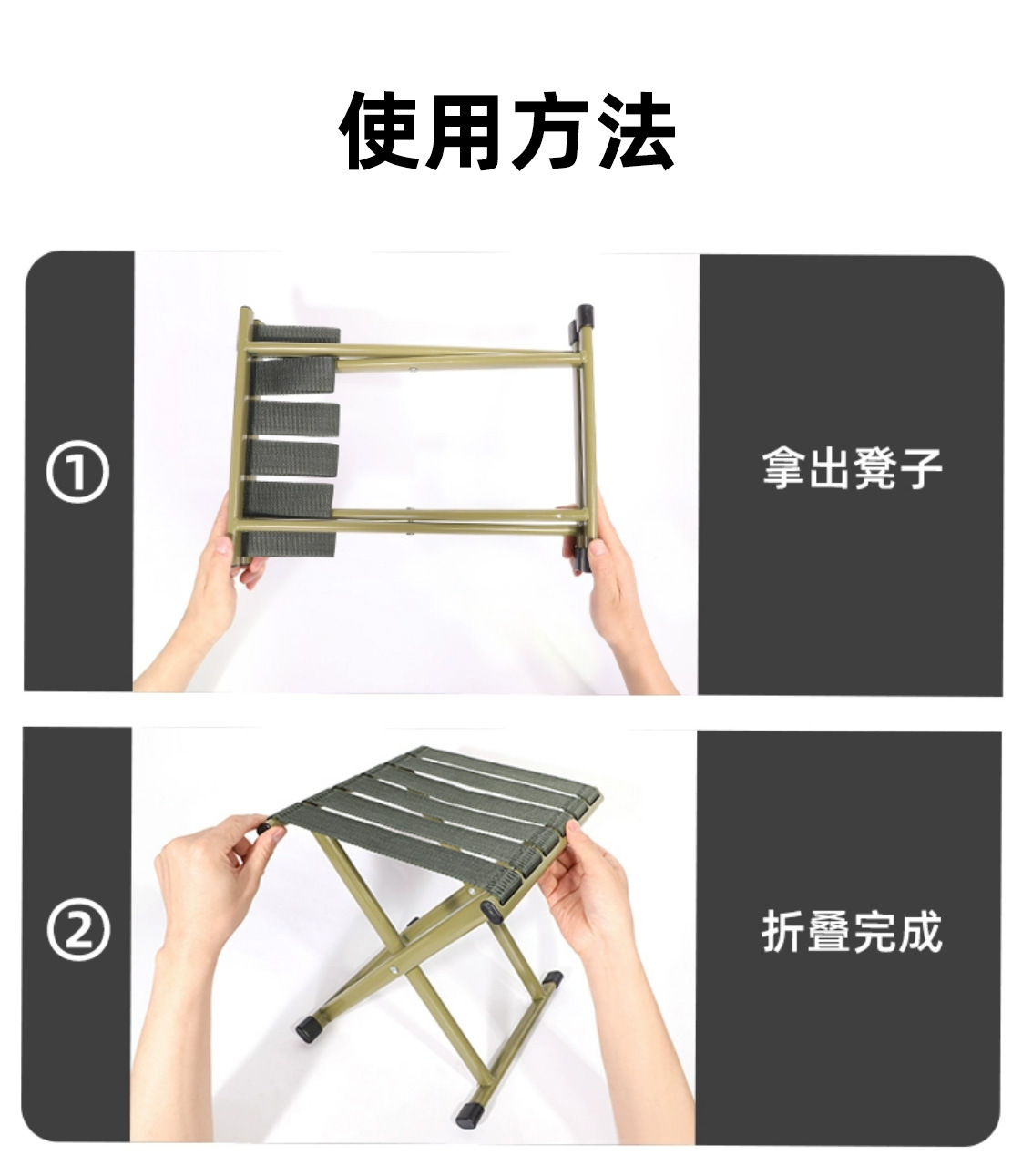 使用方法

①

拿出凳子

②

折叠完成