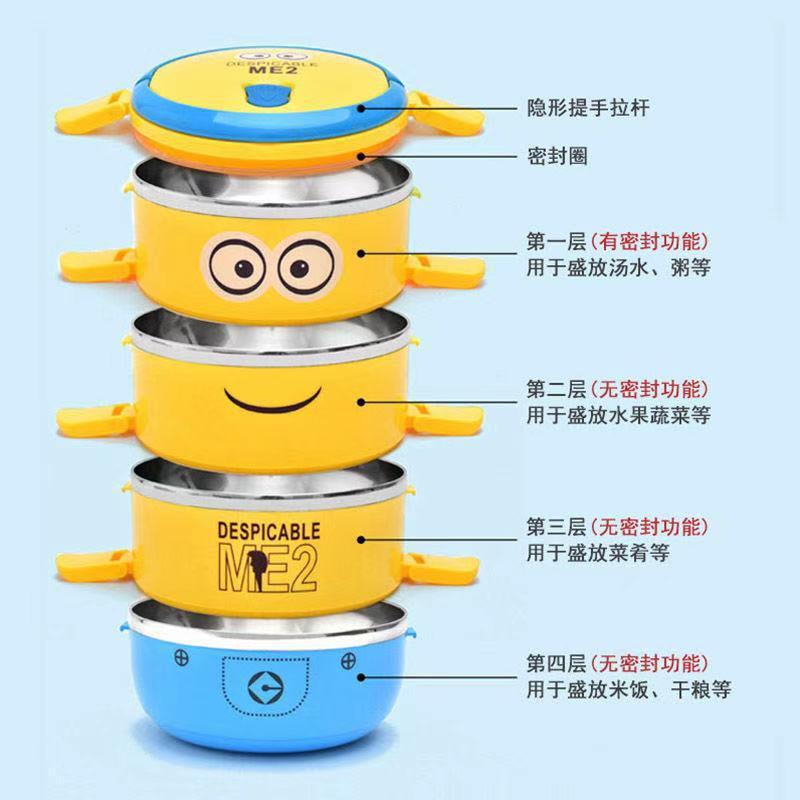 DESPICABLE
ME2

隐形提手拉杆

密封圈

第一层（有密封功能）
用于盛放汤水、粥等

第二层（无密封功能）
用于盛放水果蔬菜等

DESPICABLE
ME2

第三层（无密封功能）
用于盛放菜肴等

第四层（无密封功能）
用于盛放米饭、干粮等