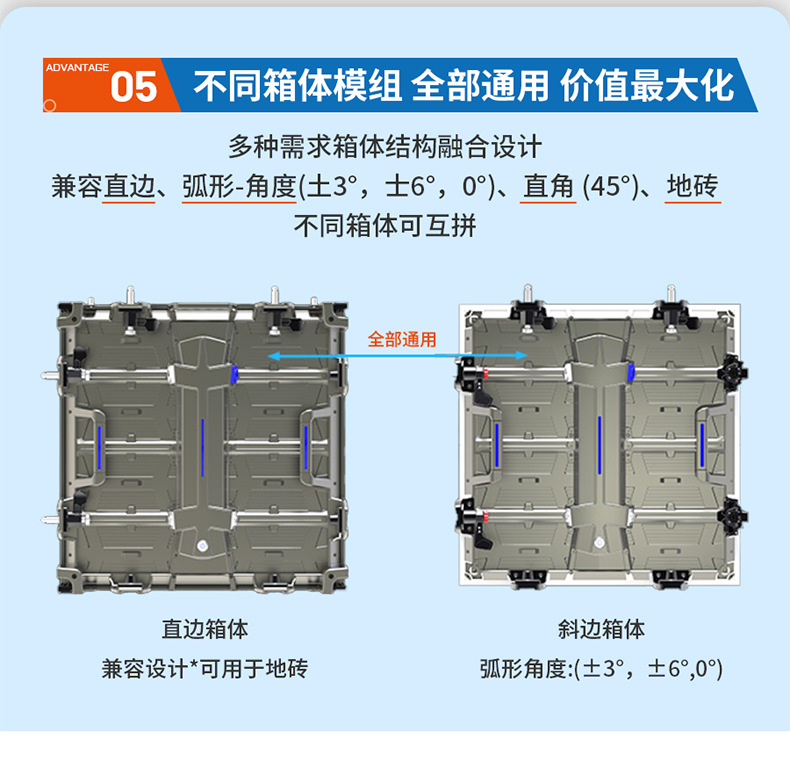 ADVANTAGE 05 不同箱体模组 全部通用 价值最大化

多种需求箱体结构融合设计
兼容直边、弧形-角度(±3°，±6°，0°)、直角 (45°)、地砖
不同箱体可互拼

全部通用

直边箱体
兼容设计*可用于地砖

斜边箱体
弧形角度:(±3°，±6°,0°)