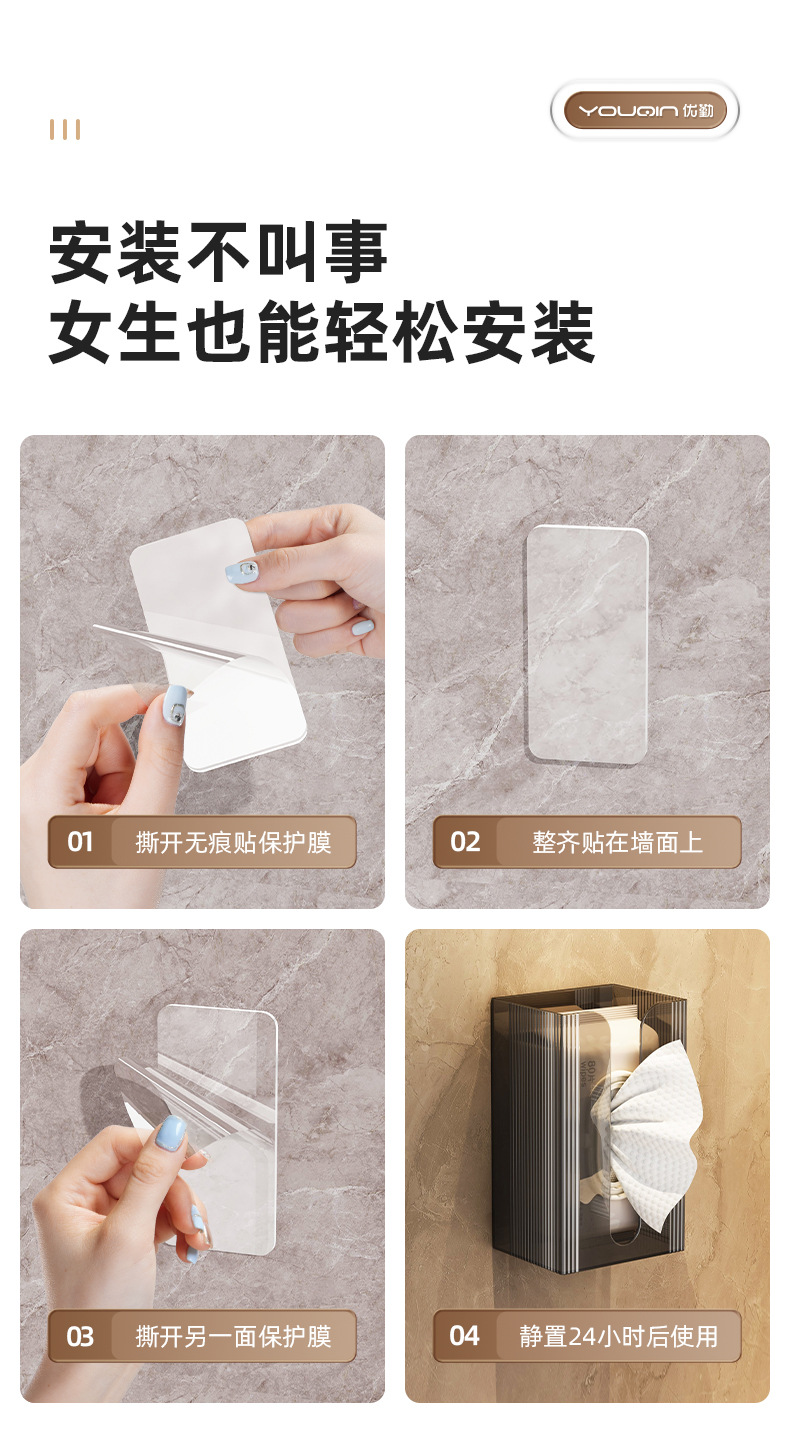 YOUQIN 优勤

安装不叫事
女生也能轻松安装

01 撕开无痕贴保护膜

02 整齐贴在墙面上

03 撕开另一面保护膜

04 静置24小时后使用