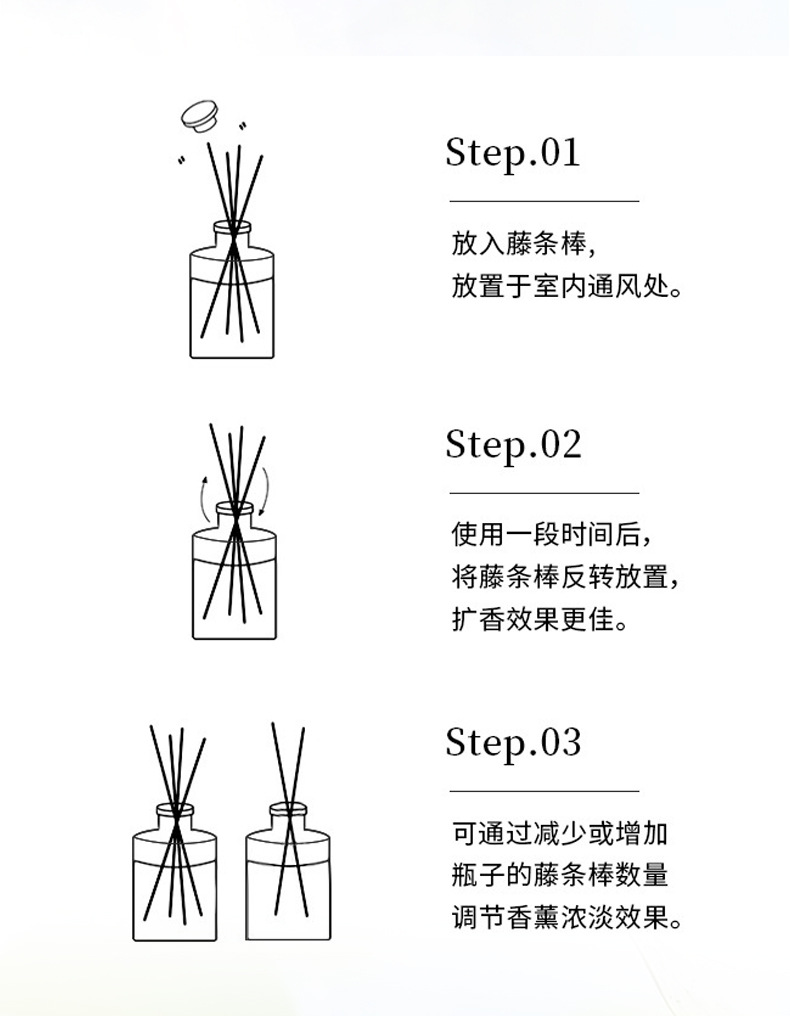 Step.01

放入藤条棒，
放置于室内通风处。

Step.02

使用一段时间后，
将藤条棒反转放置，
扩香效果更佳。

Step.03

可通过减少或增加
瓶子的藤条棒数量
调节香薰浓淡效果。