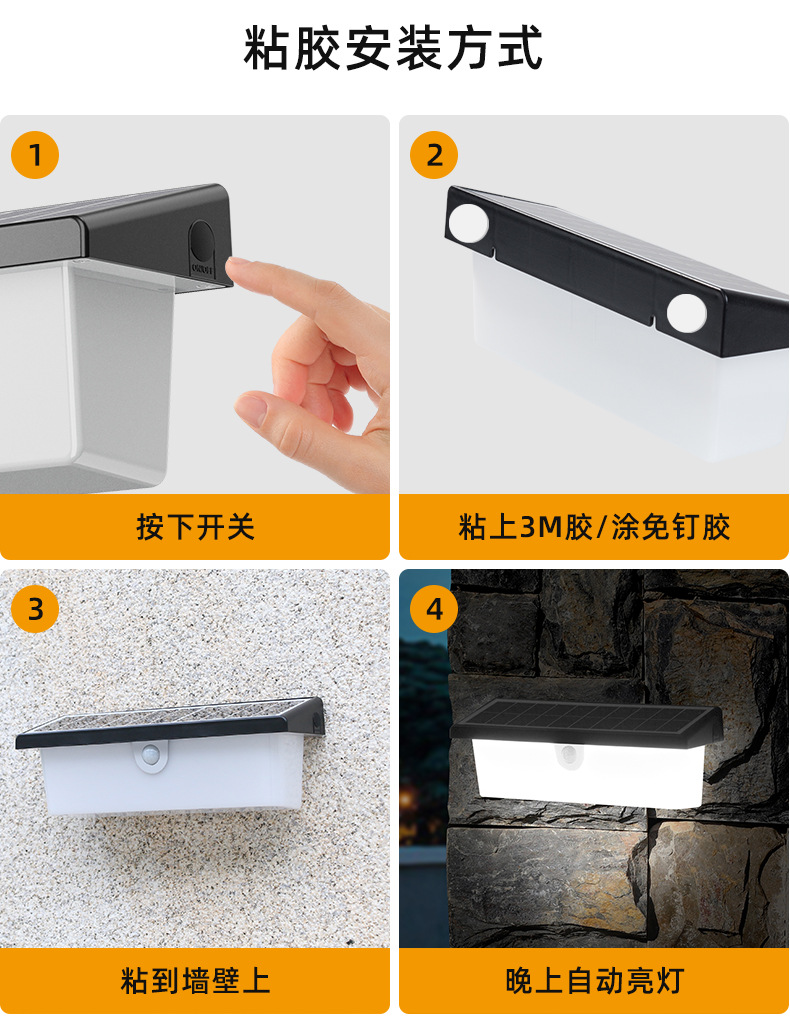 粘胶安装方式

1

ON/OFF

按下开关

2

粘上3M胶/涂免钉胶

3

粘到墙壁上

4

晚上自动亮灯