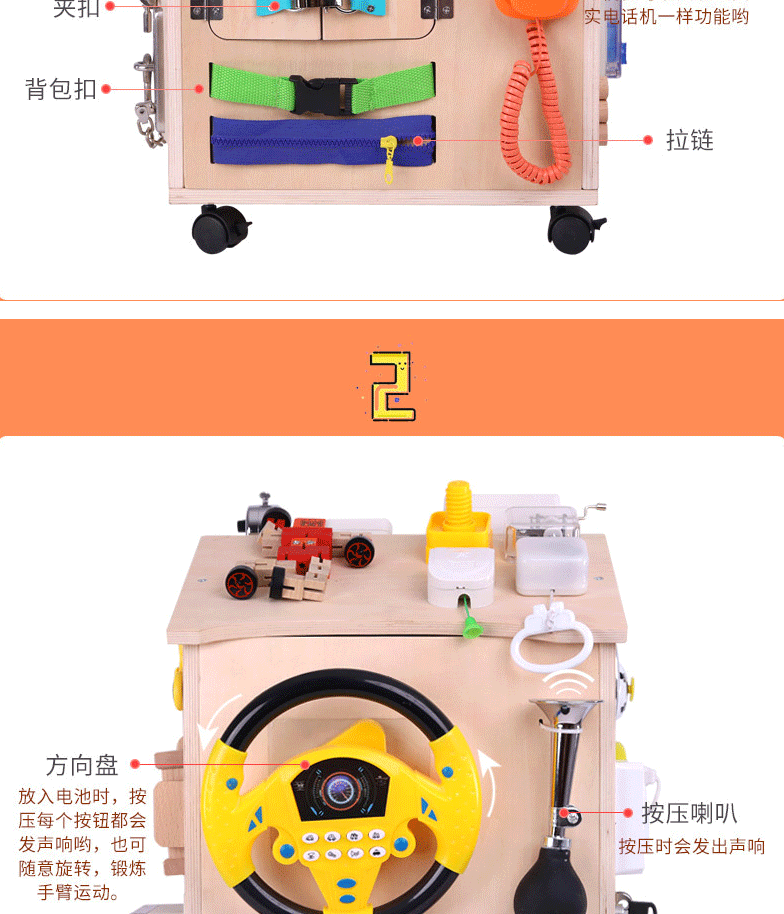 夹扣

实电话机一样功能哟

背包扣

拉链

2

方向盘

放入电池时，按压每个按钮都会发声响哟，也可随意旋转，锻炼手臂运动。

按压喇叭

按压时会发出声响