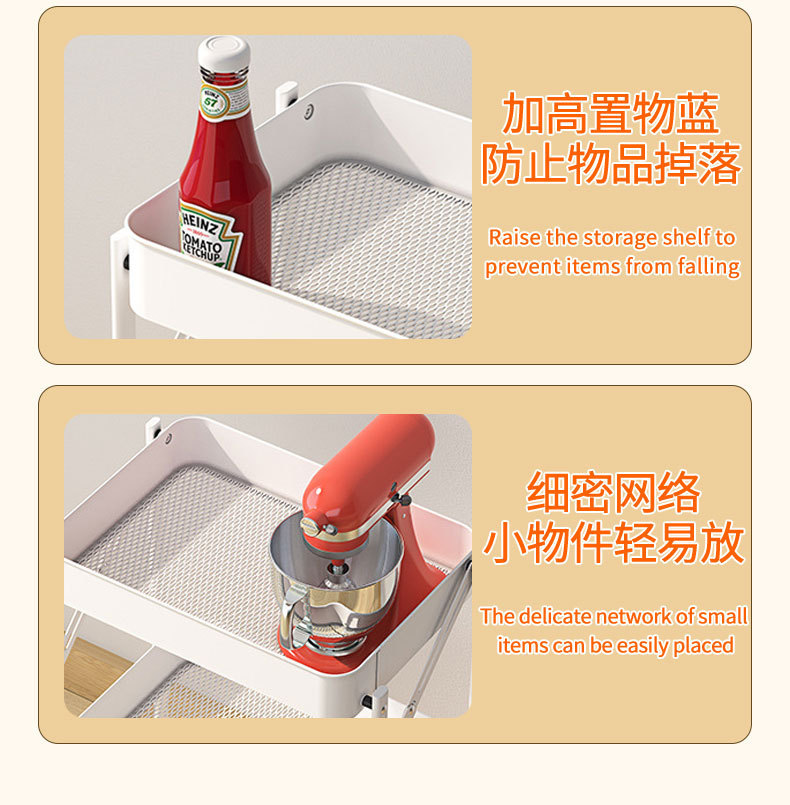 HEINZ
57
HEINZ
TOMATO
KETCHUP

加高置物蓝
防止物品掉落

Raise the storage shelf to prevent items from falling

细密网络
小物件轻易放

The delicate network of small items can be easily placed