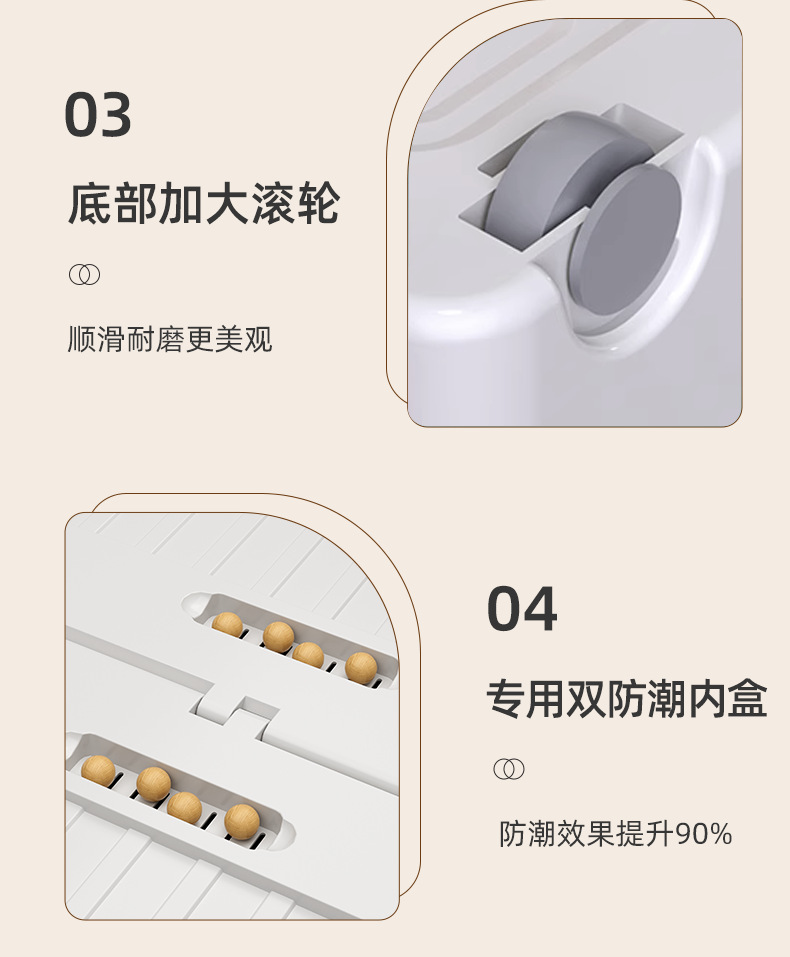 03

底部加大滚轮

顺滑耐磨更美观

04

专用双防潮内盒

防潮效果提升90%