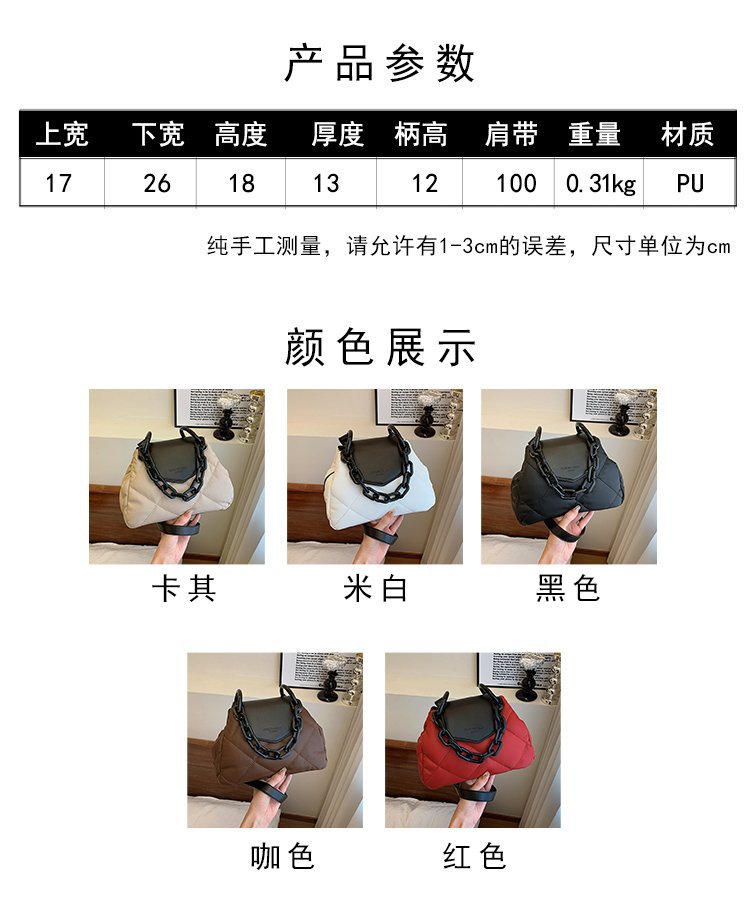 产品参数

| 上宽 | 下宽 | 高度 | 厚度 | 柄高 | 肩带 | 重量 | 材质 |
|---|---|---|---|---|---|---|---|
| 17 | 26 | 18 | 13 | 12 | 100 | 0.31kg | PU |

纯手工测量，请允许有1-3cm的误差，尺寸单位为cm

颜色展示

卡其

米白

黑色

咖色

红色