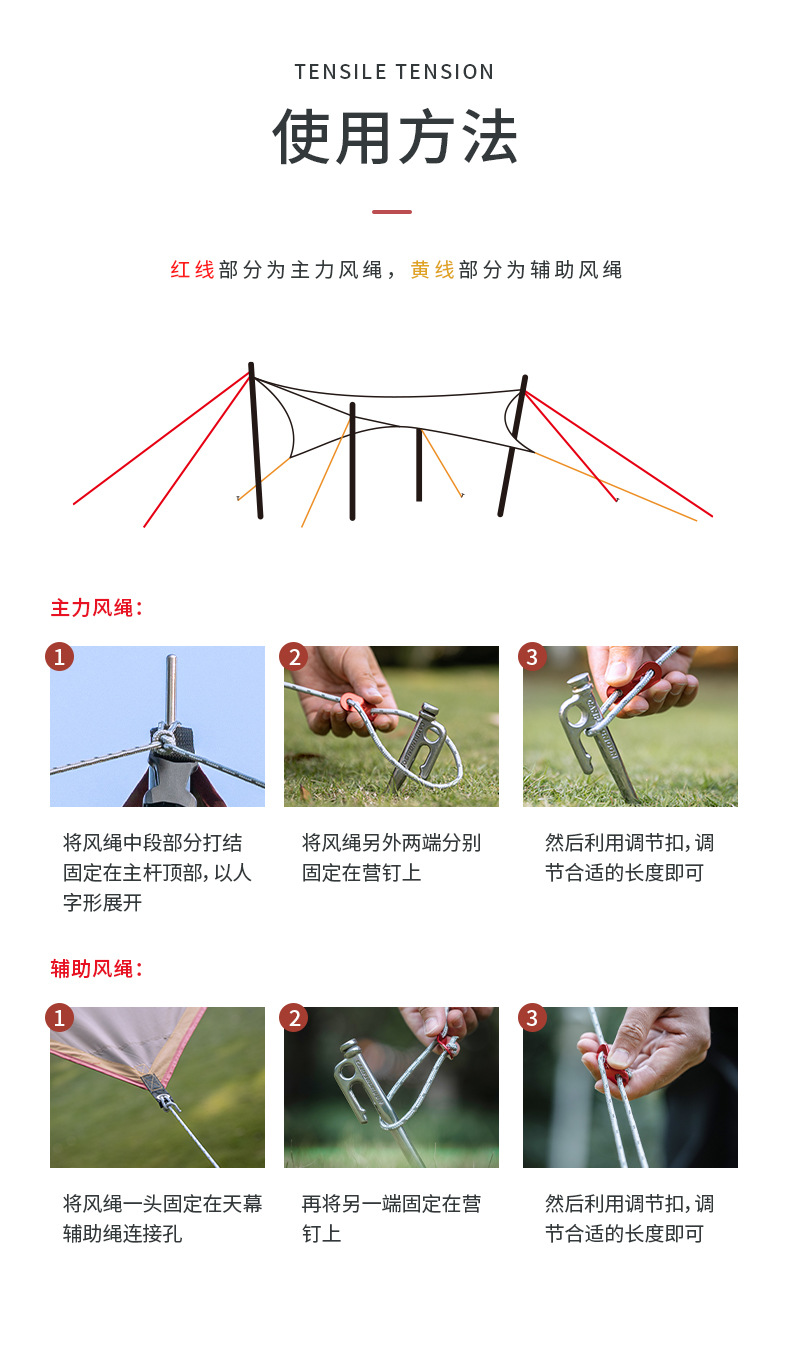 TENSILE TENSION

使用方法

红线部分为主力风绳，黄线部分为辅助风绳

主力风绳：

1

将风绳中段部分打结固定在主杆顶部，以人字形展开

2

将风绳另外两端分别固定在营钉上

3

然后利用调节扣，调节合适的长度即可

辅助风绳：

1

将风绳一头固定在天幕辅助绳连接孔

2

再将另一端固定在营钉上

3

然后利用调节扣，调节合适的长度即可