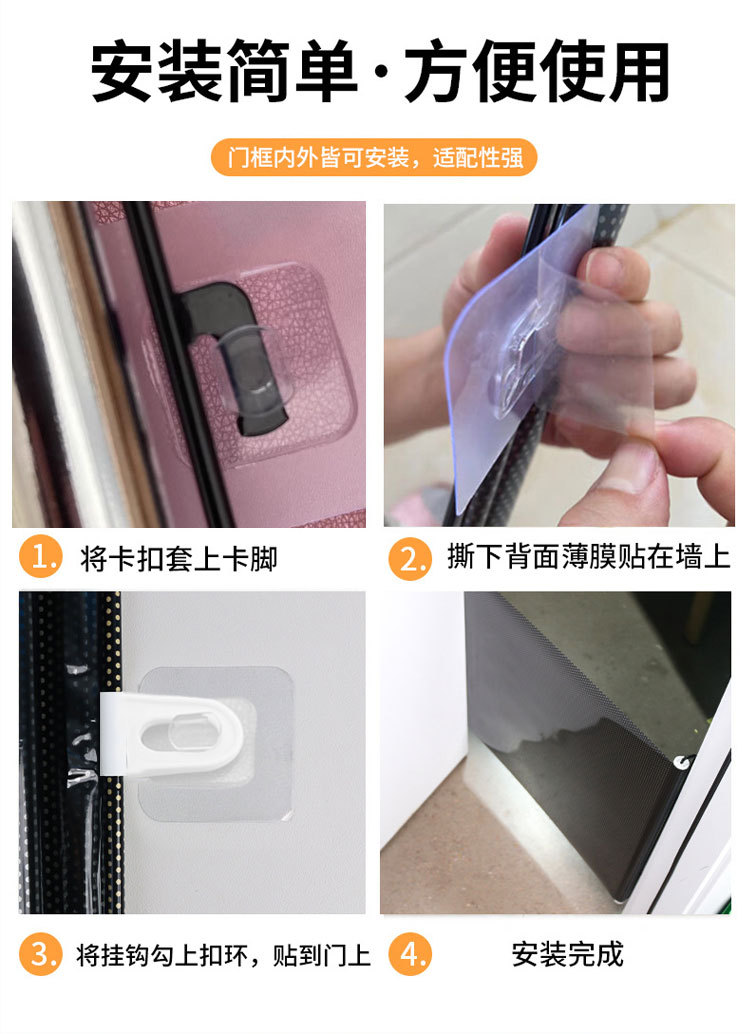 安装简单·方便使用

门框内外皆可安装，适配性强

1. 将卡扣套上卡脚

2. 撕下背面薄膜贴在墙上

3. 将挂钩勾上扣环，贴到门上

4. 安装完成