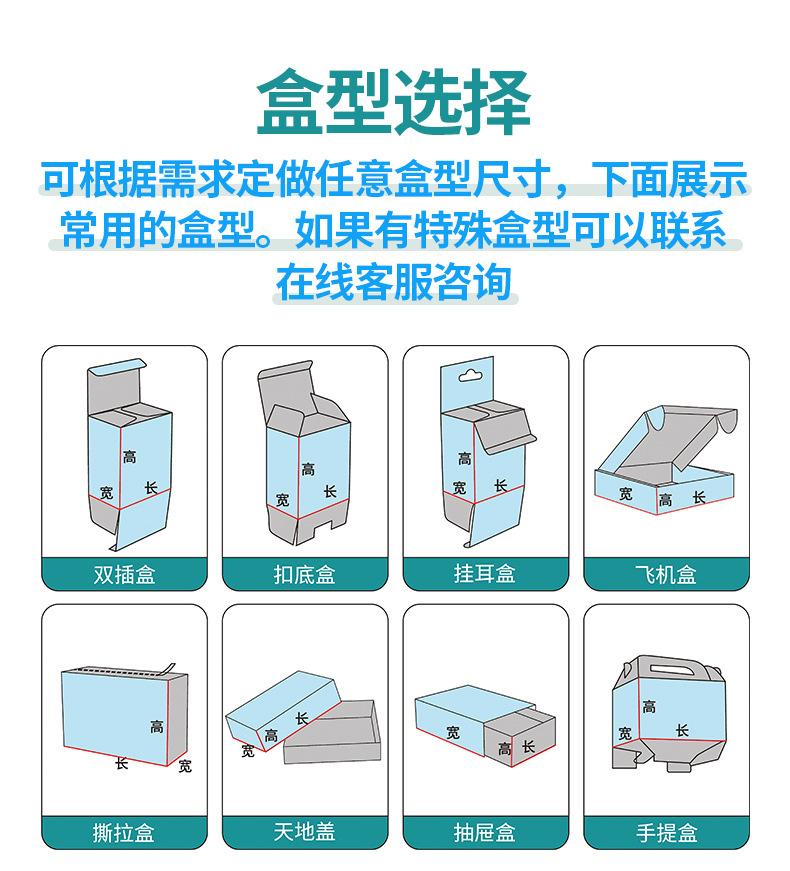 盒型选择

可根据需求定做任意盒型尺寸，下面展示常用的盒型。如果有特殊盒型可以联系在线客服咨询

高
宽
长
双插盒

高
宽
长
扣底盒

高
宽
长
挂耳盒

宽
高
长
飞机盒

高
长
宽
撕拉盒

长
高
宽
天地盖

宽
高
长
抽屉盒

高
宽
长
手提盒