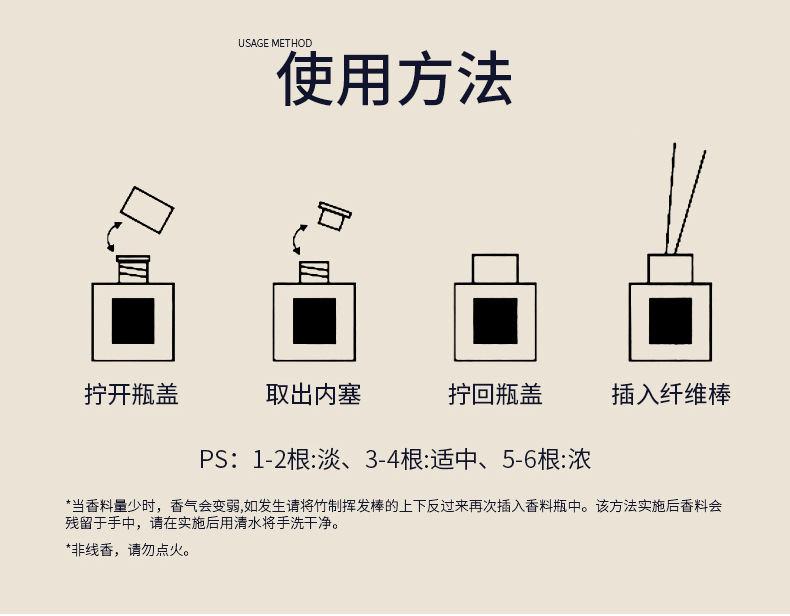 USAGE METHOD
使用方法

拧开瓶盖

取出内塞

拧回瓶盖

插入纤维棒

PS：1-2根:淡、3-4根:适中、5-6根:浓

*当香料量少时，香气会变弱,如发生请将竹制挥发棒的上下反过来再次插入香料瓶中。该方法实施后香料会残留于手中，请在实施后用清水将手洗干净。

*非线香，请勿点火。