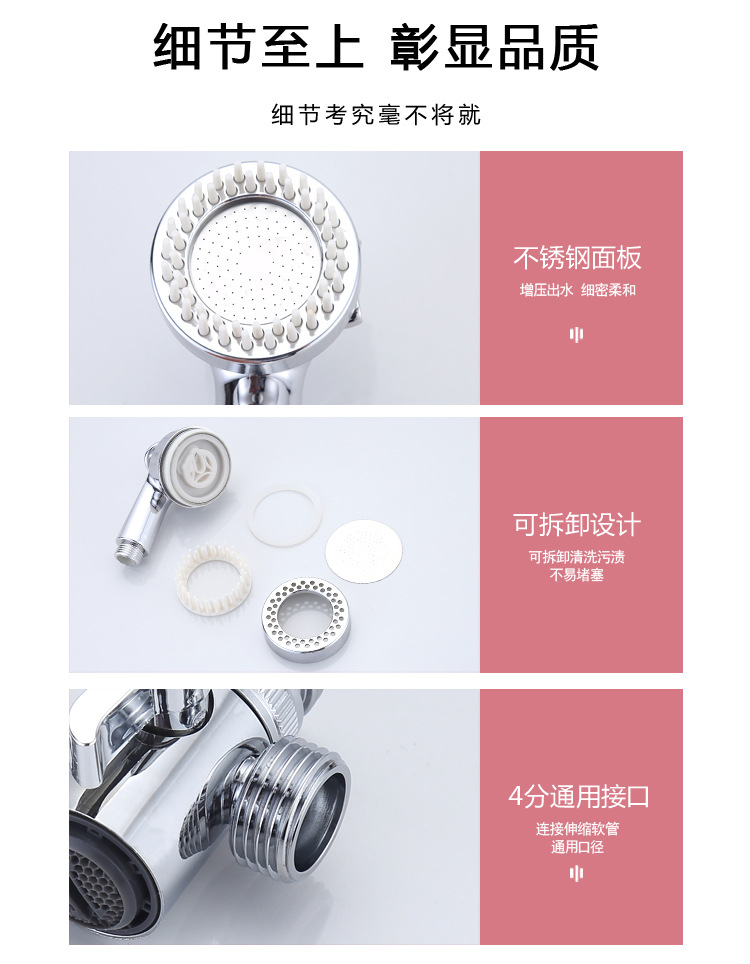 细节至上 彰显品质

细节考究毫不将就

不锈钢面板

增压出水 细密柔和

可拆卸设计

可拆卸清洗污渍
不易堵塞

4分通用接口

连接伸缩软管
通用口径