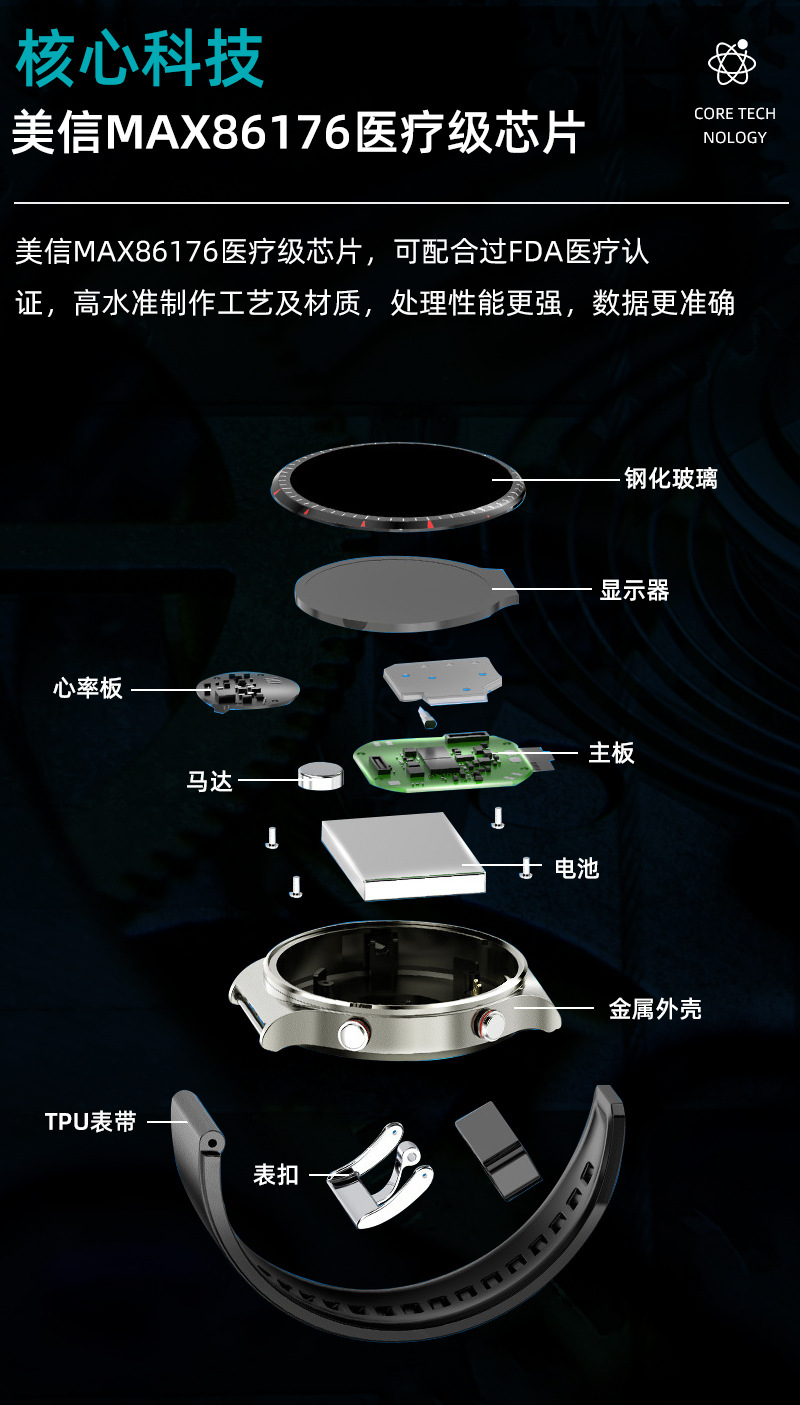 核心科技
美信MAX86176医疗级芯片

CORE TECH
NOLOGY

美信MAX86176医疗级芯片，可配合过FDA医疗认证，高水准制作工艺及材质，处理性能更强，数据更准确

钢化玻璃
显示器
心率板
主板
马达
电池
金属外壳
TPU表带
表扣