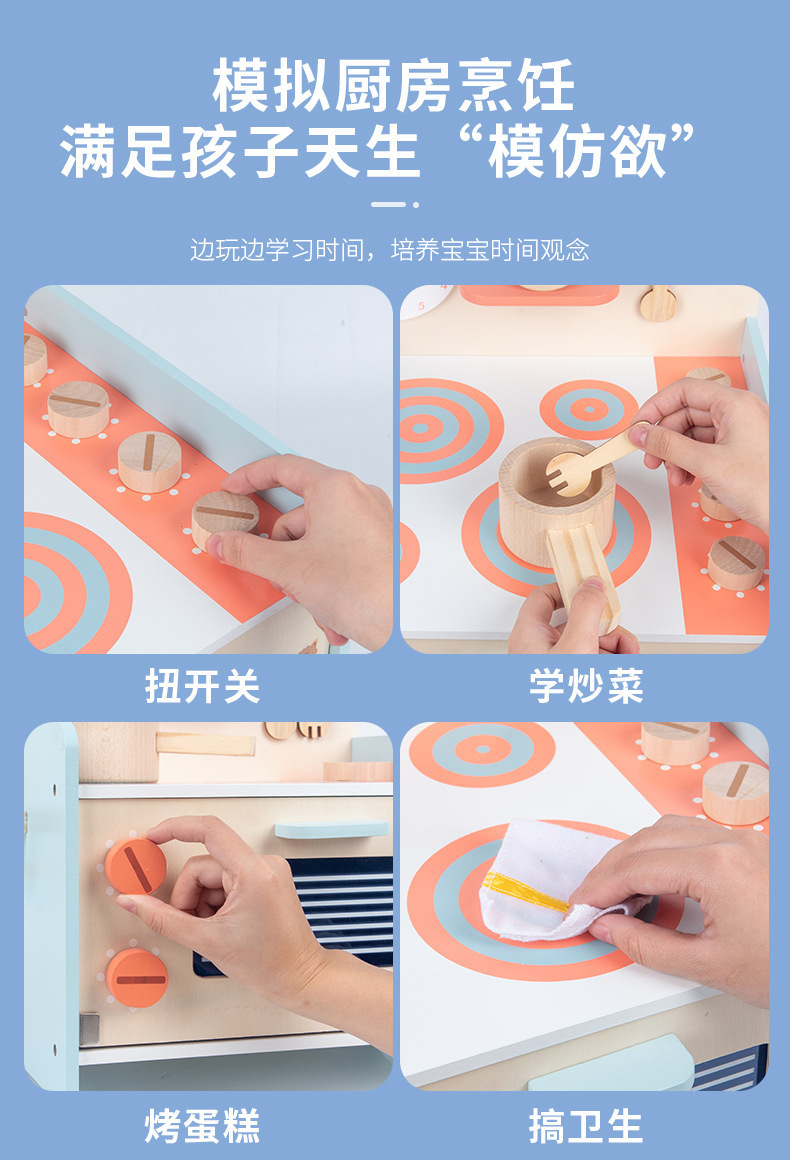 模拟厨房烹饪
满足孩子天生“模仿欲”

边玩边学习时间，培养宝宝时间观念

扭开关

学炒菜

烤蛋糕

搞卫生