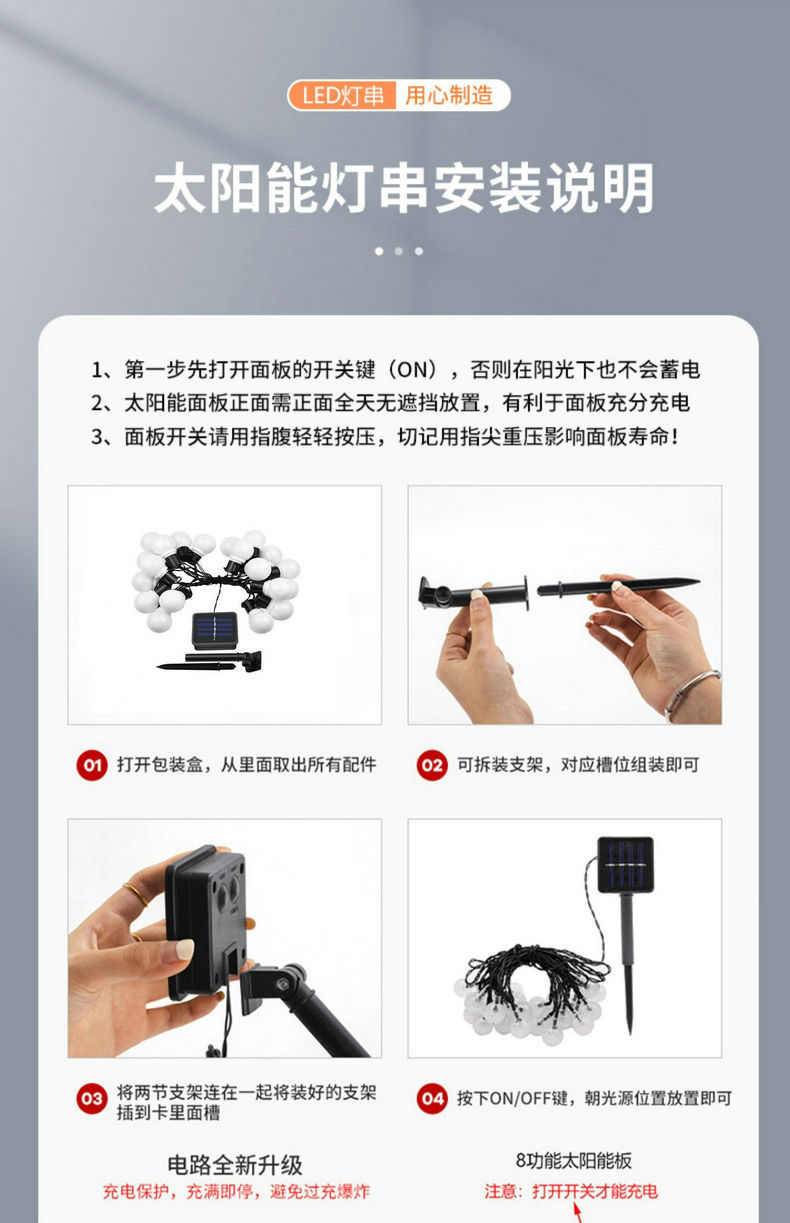 LED灯串 用心制造

太阳能灯串安装说明

1、第一步先打开面板的开关键（ON），否则在阳光下也不会蓄电
2、太阳能面板正面需正面全天无遮挡放置，有利于面板充分充电
3、面板开关请用指腹轻轻按压，切记用指尖重压影响面板寿命！

01 打开包装盒，从里面取出所有配件

02 可拆装支架，对应槽位组装即可

03 将两节支架连在一起将装好的支架插到卡里面槽

04 按下ON/OFF键，朝光源位置放置即可

电路全新升级
充电保护，充满即停，避免过充爆炸

8功能太阳能板
注意：打开开关才能充电