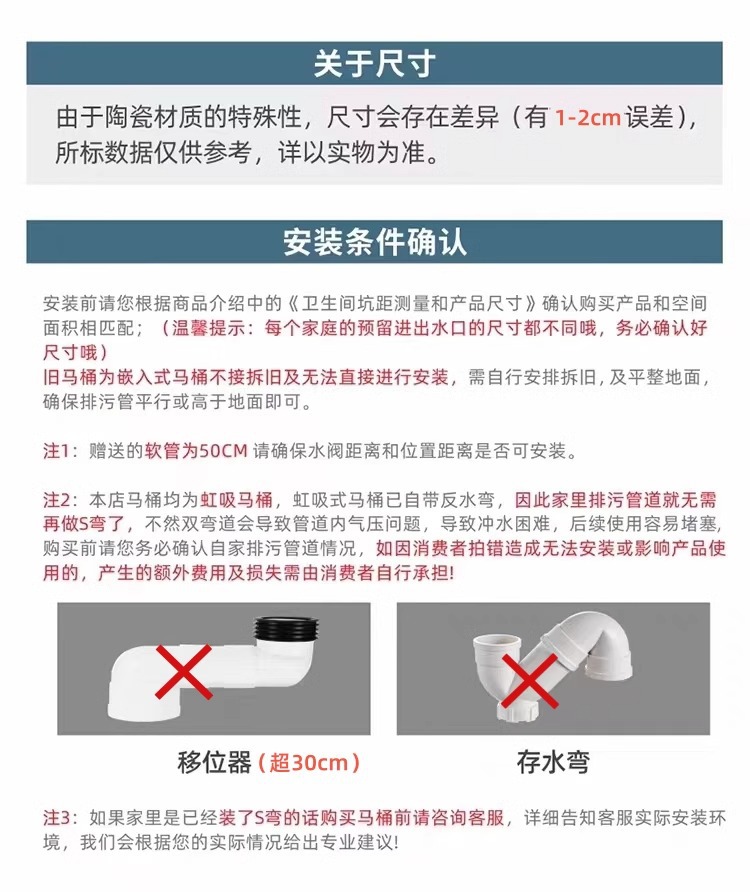 关于尺寸

由于陶瓷材质的特殊性，尺寸会存在差异（有 1-2cm 误差），所标数据仅供参考，详以实物为准。

安装条件确认

安装前请您根据商品介绍中的《卫生间坑距测量和产品尺寸》确认购买产品和空间面积相匹配；（温馨提示：每个家庭的预留进出水口的尺寸都不同哦，务必确认好尺寸哦）
旧马桶为嵌入式马桶不接拆旧及无法直接进行安装，需自行安排拆旧，及平整地面，确保排污管平行或高于地面即可。

注1：赠送的软管为50CM 请确保水阀距离和位置距离是否可安装。

注2：本店马桶均为虹吸马桶，虹吸式马桶已自带反水弯，因此家里排污管道就无需再做S弯了，不然双弯道会导致管道内气压问题，导致冲水困难，后续使用容易堵塞，购买前请您务必确认自家排污管道情况，如因消费者拍错造成无法安装或影响产品使用的，产生的额外费用及损失需由消费者自行承担!

移位器（超30cm）

存水弯

注3：如果家里是已经装了S弯的话购买马桶前请咨询客服，详细告知客服实际安装环境，我们会根据您的实际情况给出专业建议!