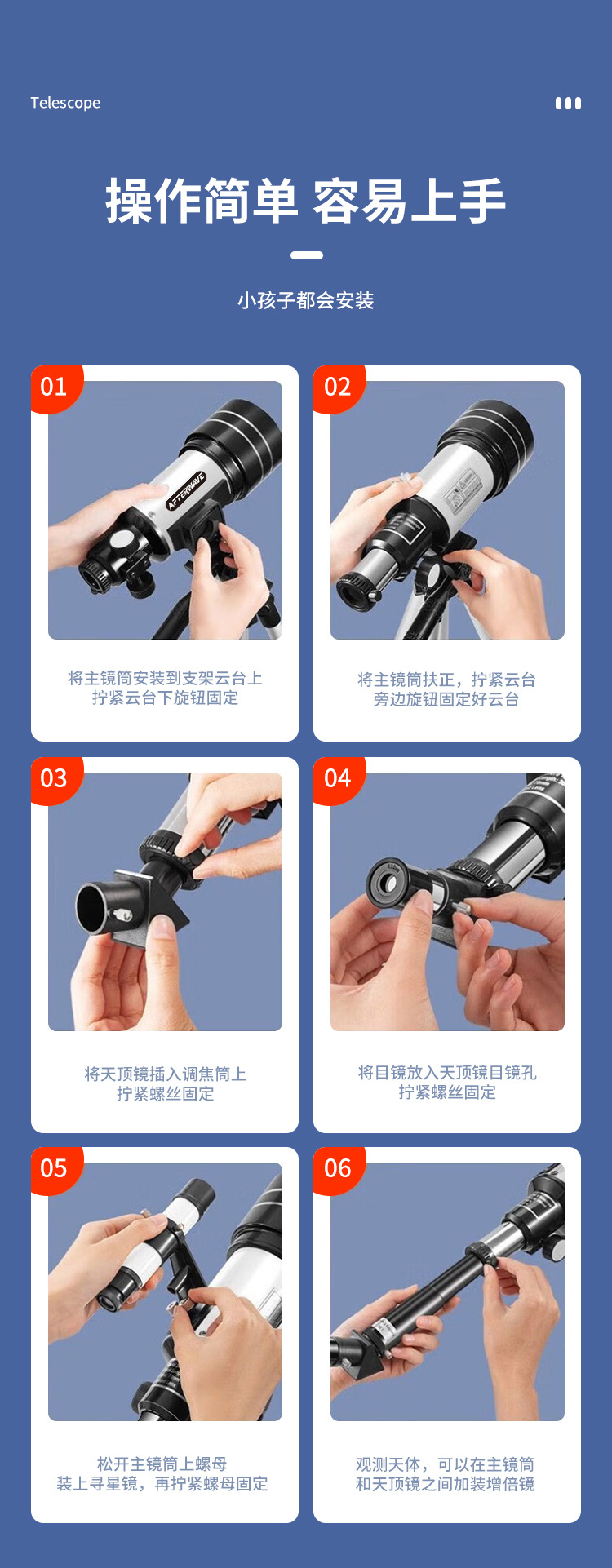 Telescope

操作简单 容易上手

小孩子都会安装

01

AFTERWAVE

将主镜筒安装到支架云台上
拧紧云台下旋钮固定

02

将主镜筒扶正，拧紧云台
旁边旋钮固定好云台

03

将天顶镜插入调焦筒上
拧紧螺丝固定

04

将目镜放入天顶镜目镜孔
拧紧螺丝固定

05

松开主镜筒上螺母
装上寻星镜，再拧紧螺母固定

06

观测天体，可以在主镜筒
和天顶镜之间加装增倍镜