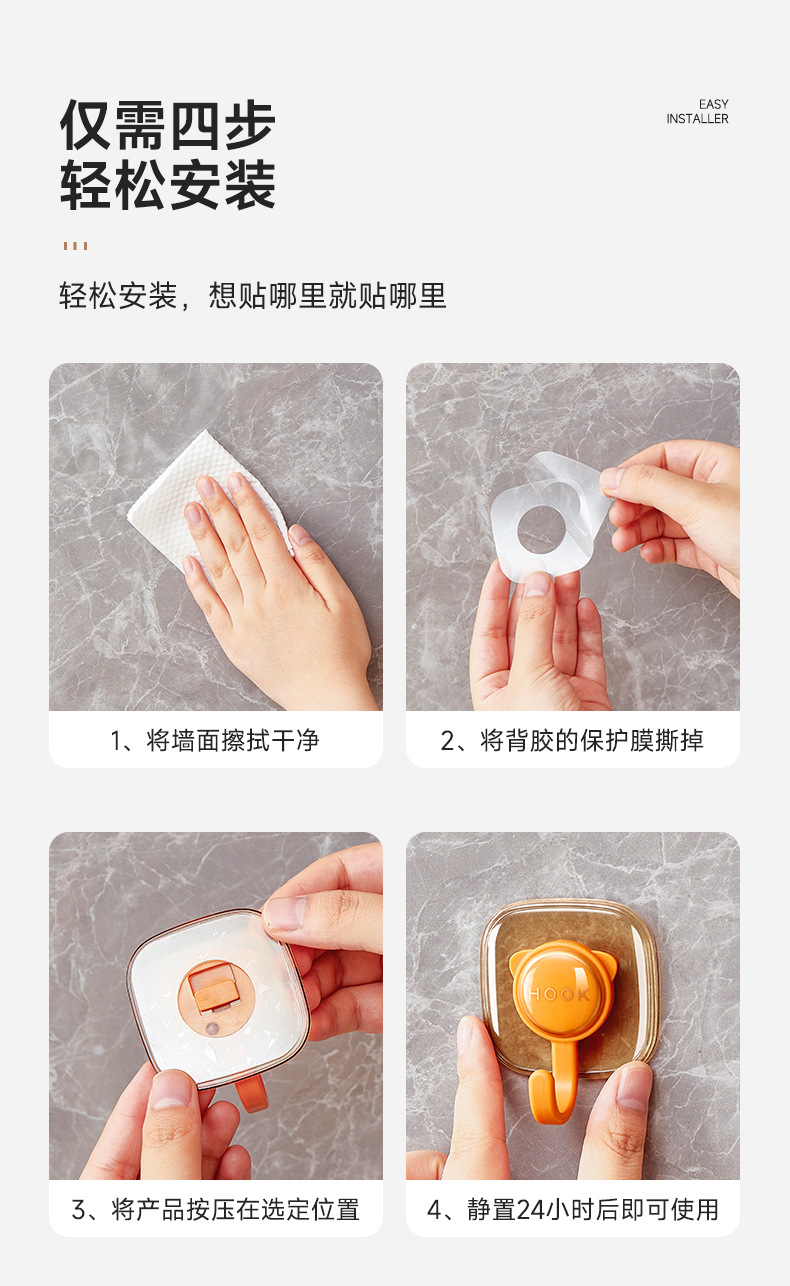 仅需四步
轻松安装

EASY
INSTALLER

轻松安装，想贴哪里就贴哪里

1、将墙面擦拭干净

2、将背胶的保护膜撕掉

3、将产品按压在选定位置

HOOK

4、静置24小时后即可使用