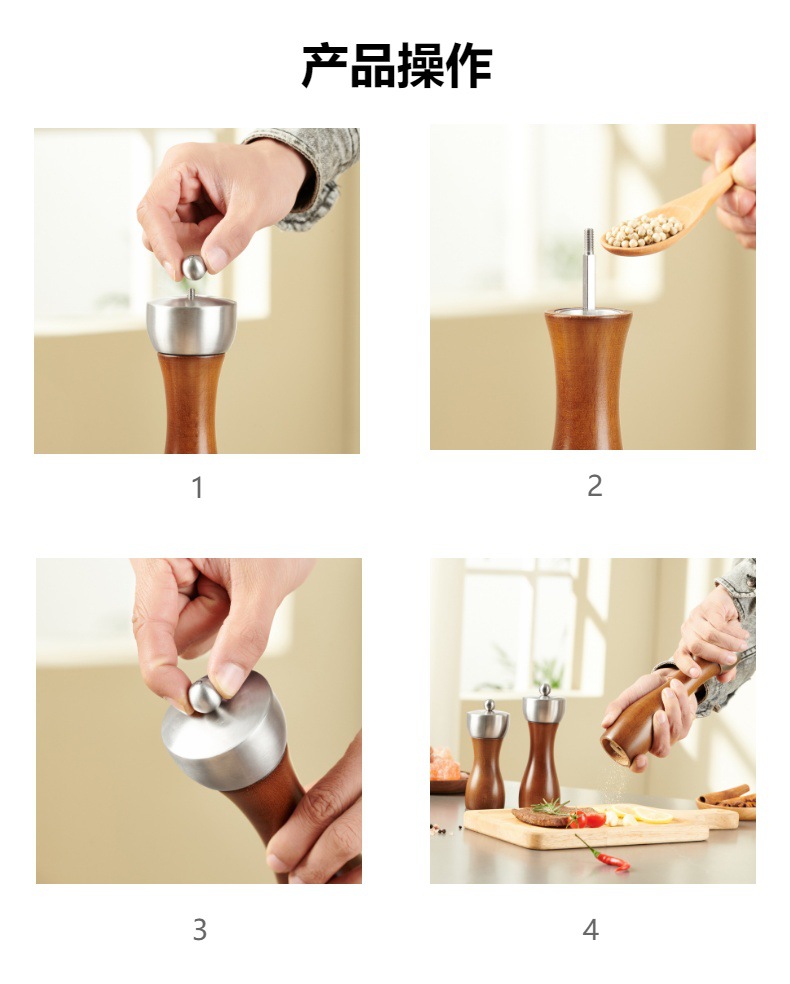 产品操作

1

2

3

4