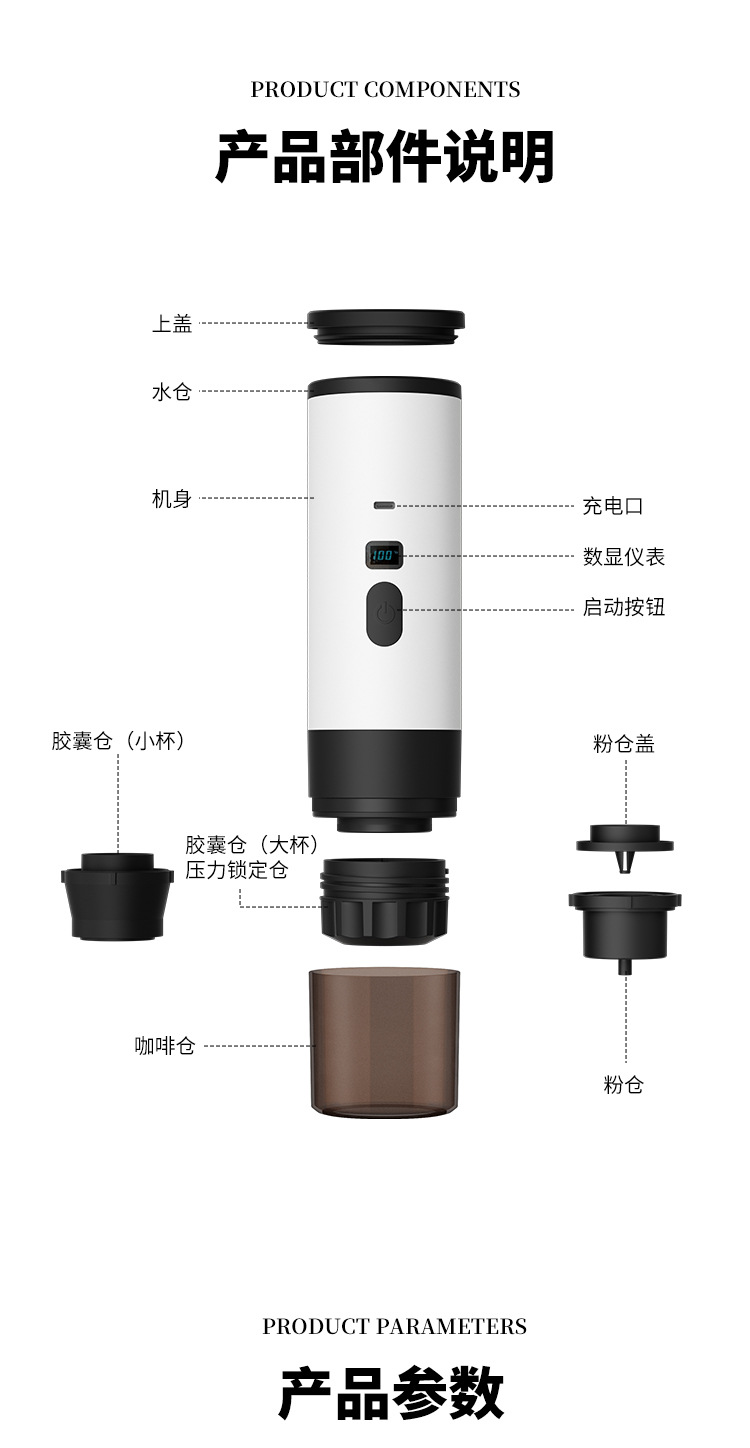 PRODUCT COMPONENTS

产品部件说明

上盖

水仓

机身

充电口

100

数显仪表

启动按钮

胶囊仓（小杯）

粉仓盖

胶囊仓（大杯）
压力锁定仓

咖啡仓

粉仓

PRODUCT PARAMETERS

产品参数