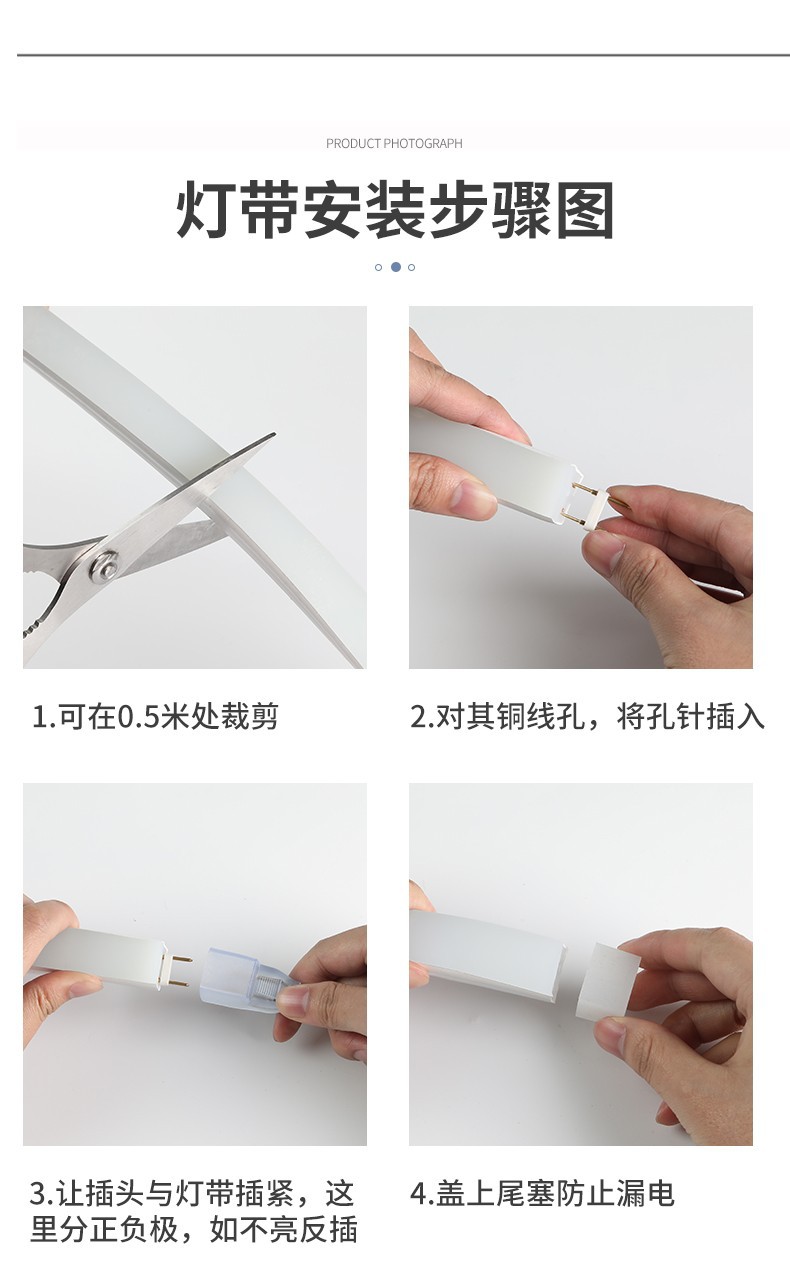 PRODUCT PHOTOGRAPH

灯带安装步骤图

1.可在0.5米处裁剪

2.对其铜线孔，将孔针插入

3.让插头与灯带插紧，这里分正负极，如不亮反插

4.盖上尾塞防止漏电